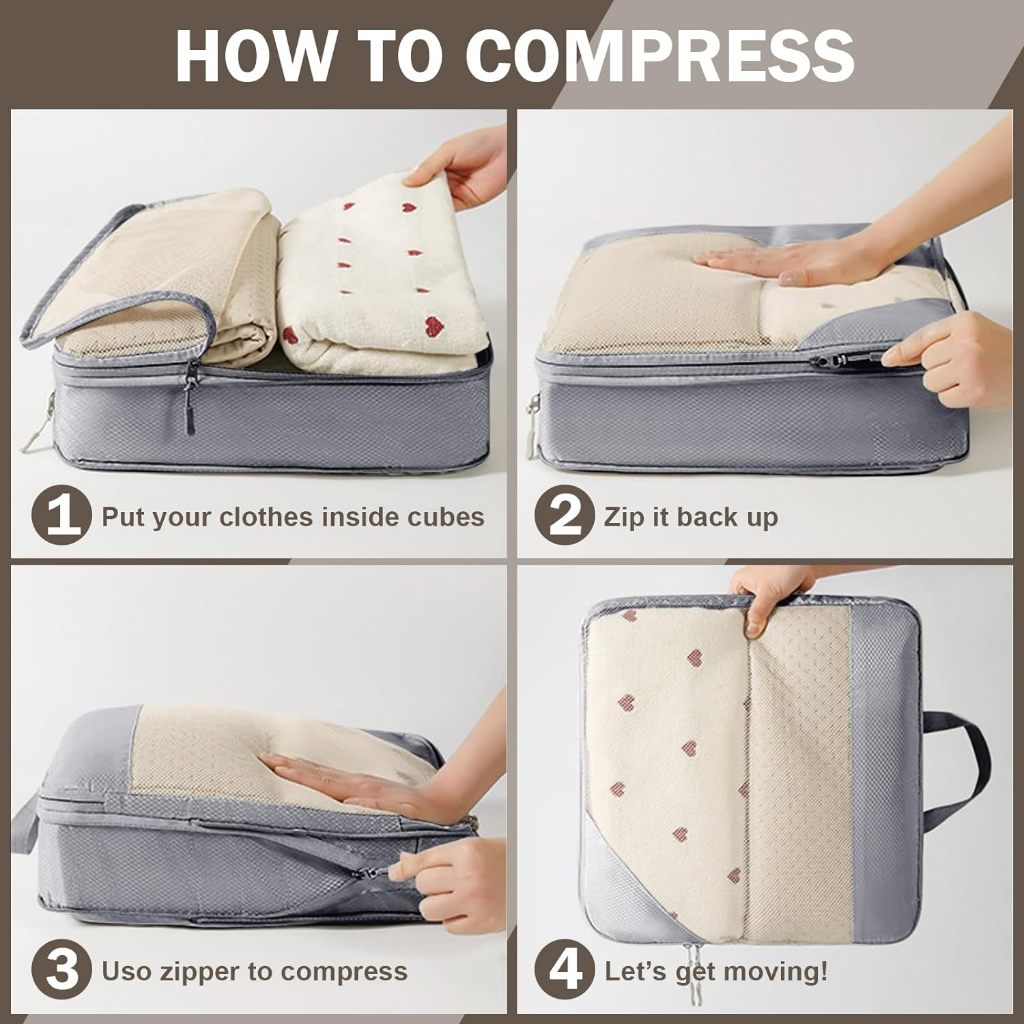 HOW TO COMPRESS

1 Put your clothes inside cubes

2 Zip it back up

3 Uso zipper to compress

4 Let's get moving!