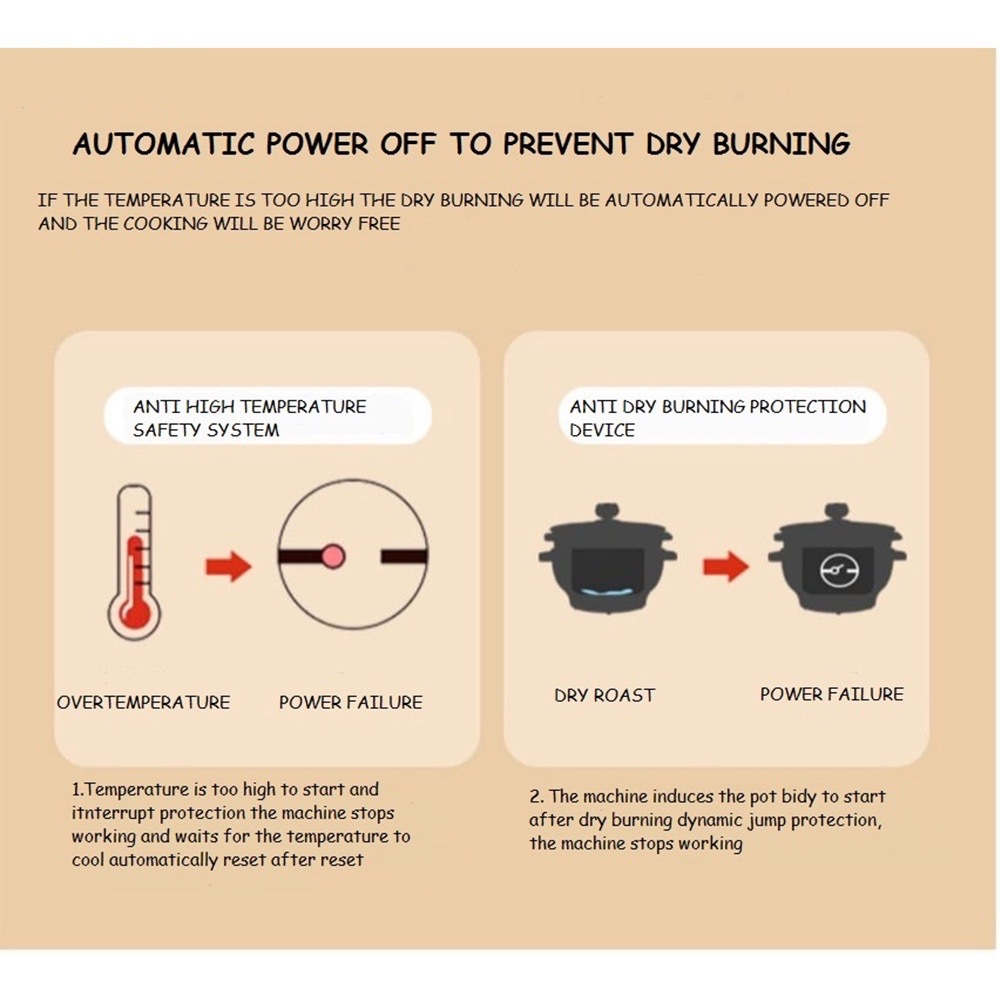 AUTOMATIC POWER OFF TO PREVENT DRY BURNING

IF THE TEMPERATURE IS TOO HIGH THE DRY BURNING WILL BE AUTOMATICALLY POWERED OFF AND THE COOKING WILL BE WORRY FREE

ANTI HIGH TEMPERATURE SAFETY SYSTEM

OVERTEMPERATURE

POWER FAILURE

1.Temperature is too high to start and itnterrupt protection the machine stops working and waits for the temperature to cool automatically reset after reset

ANTI DRY BURNING PROTECTION DEVICE

DRY ROAST

POWER FAILURE

2. The machine induces the pot bidy to start after dry burning dynamic jump protection, the machine stops working