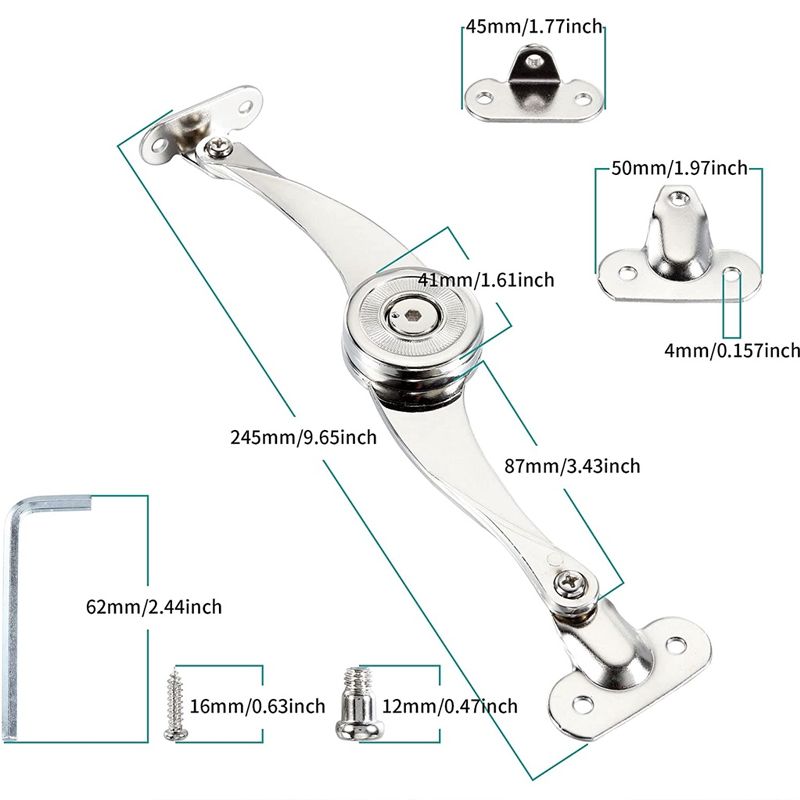 45mm/1.77inch

50mm/1.97inch

41mm/1.61inch

4mm/0.157inch

245mm/9.65inch

87mm/3.43inch

62mm/2.44inch

16mm/0.63inch

12mm/0.47inch