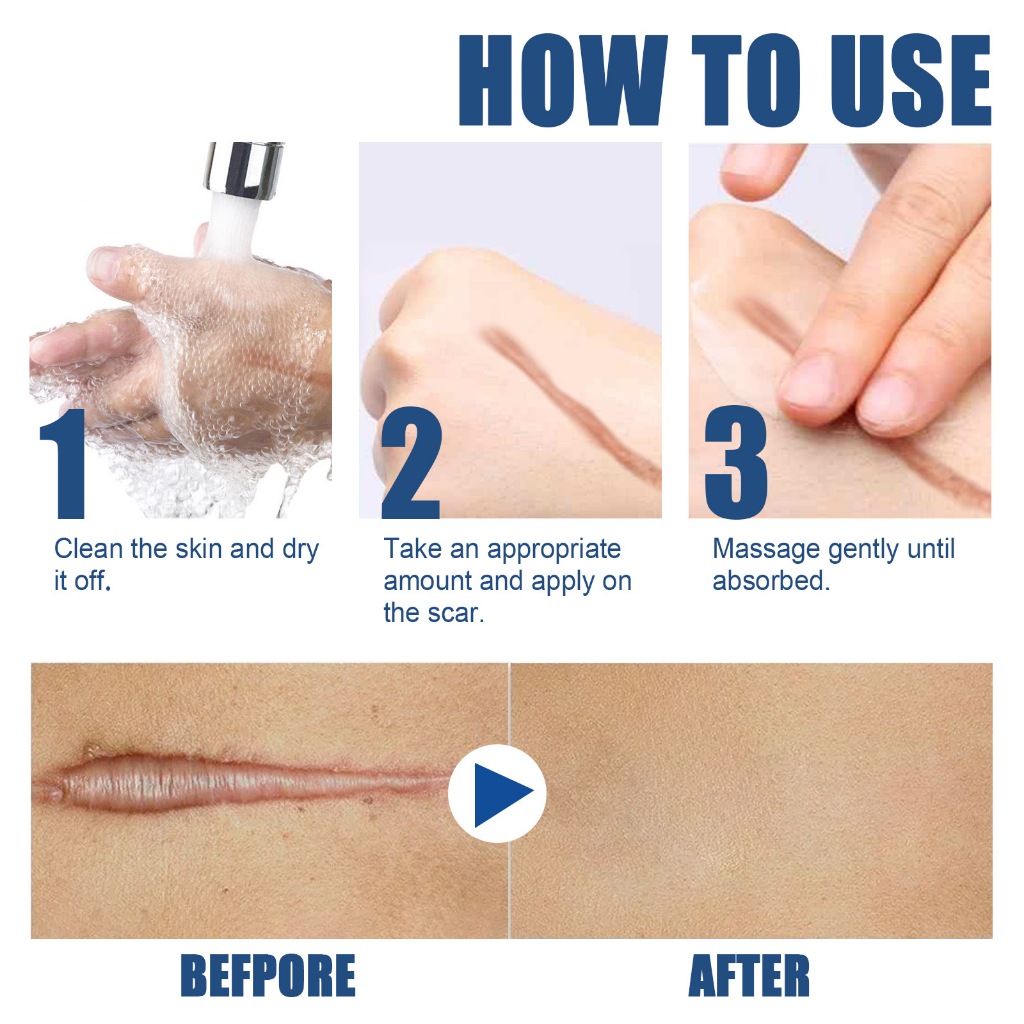 HOW TO USE

1

Clean the skin and dry it off.

2

Take an appropriate amount and apply on the scar.

3

Massage gently until absorbed.

BEFPORE

AFTER