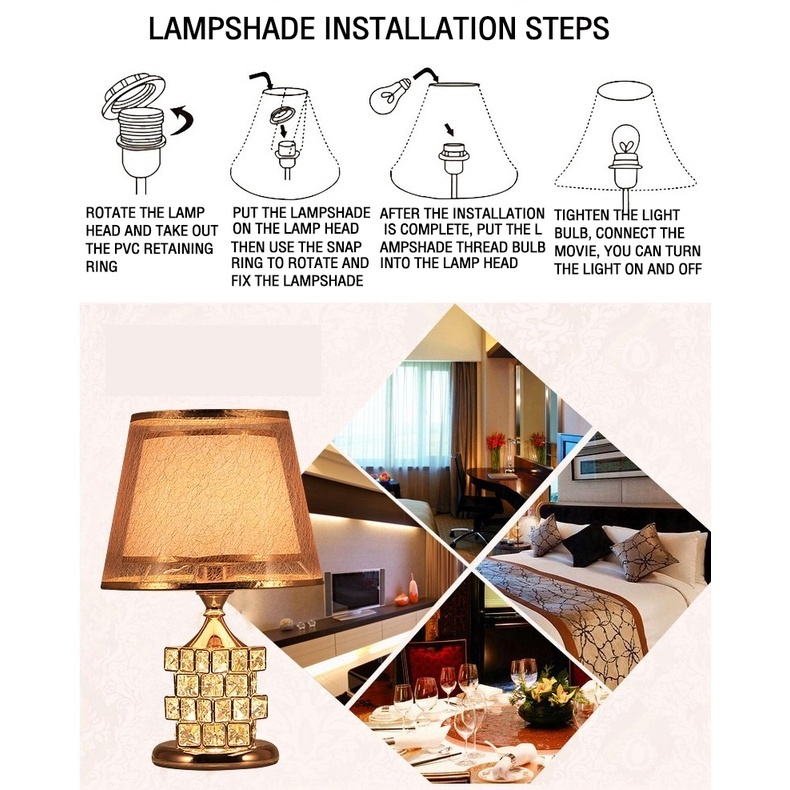 LAMPSHADE INSTALLATION STEPS

ROTATE THE LAMP HEAD AND TAKE OUT THE PVC RETAINING RING

PUT THE LAMPSHADE ON THE LAMP HEAD THEN USE THE SNAP RING TO ROTATE AND FIX THE LAMPSHADE

AFTER THE INSTALLATION IS COMPLETE, PUT THE L AMPSHADE THREAD BULB INTO THE LAMP HEAD

TIGHTEN THE LIGHT BULB, CONNECT THE MOVIE, YOU CAN TURN THE LIGHT ON AND OFF