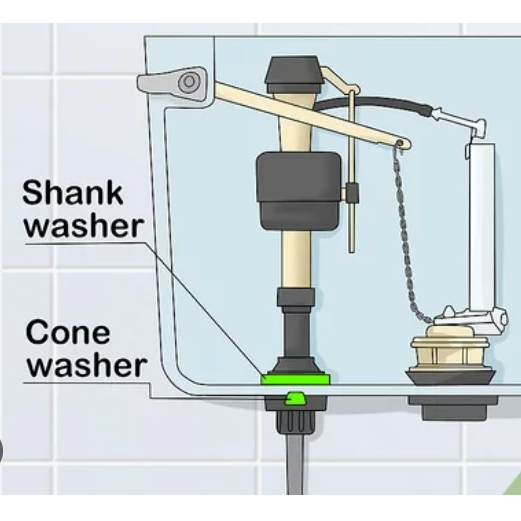 Shank washer

Cone washer