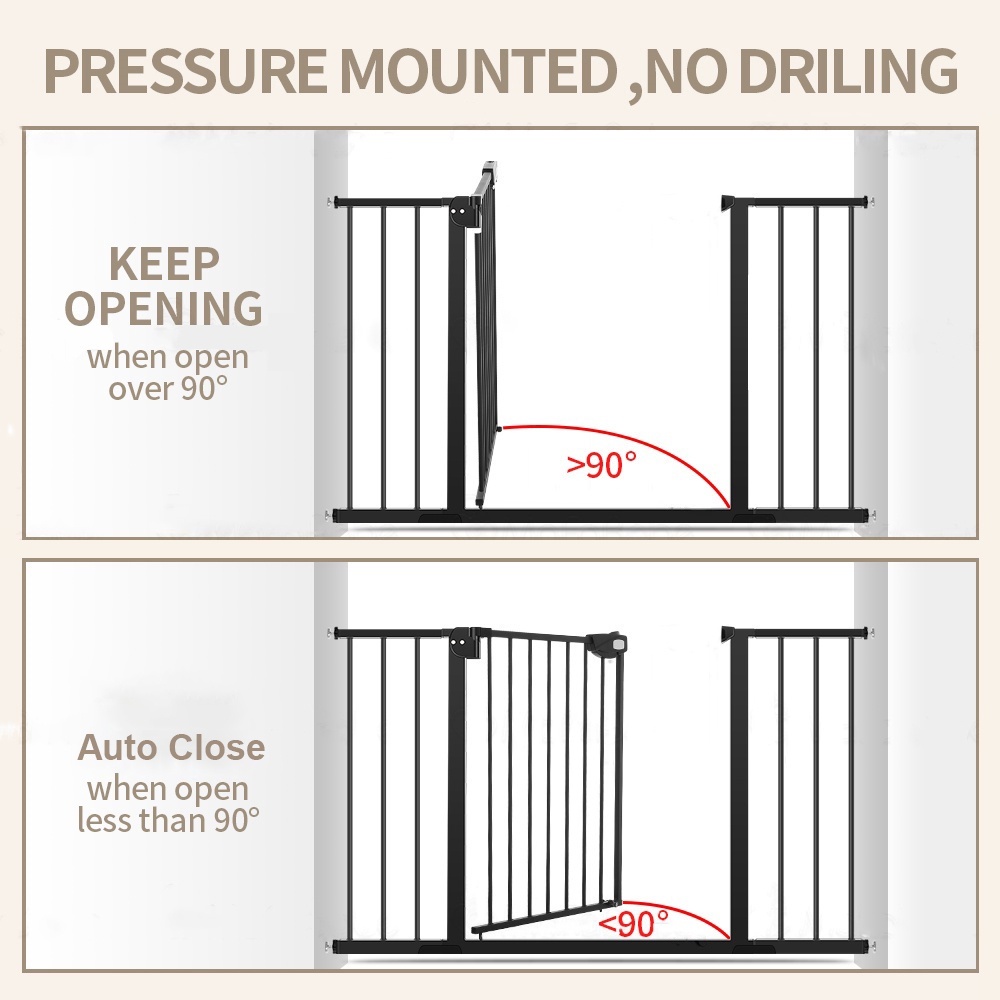 PRESSURE MOUNTED ,NO DRILING

KEEP OPENING
when open over 90°

>90°

Auto Close
when open less than 90°

<90°