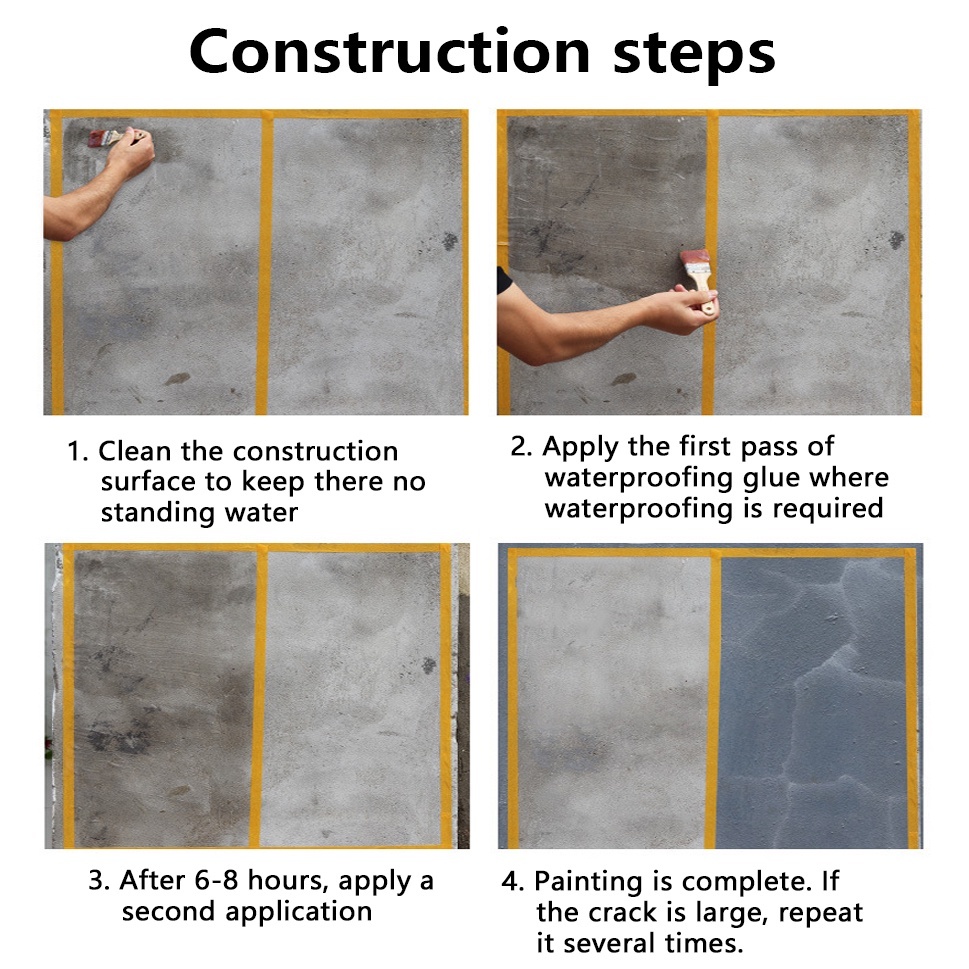 Construction steps

1. Clean the construction surface to keep there no standing water

2. Apply the first pass of waterproofing glue where waterproofing is required

3. After 6-8 hours, apply a second application

4. Painting is complete. If the crack is large, repeat it several times.