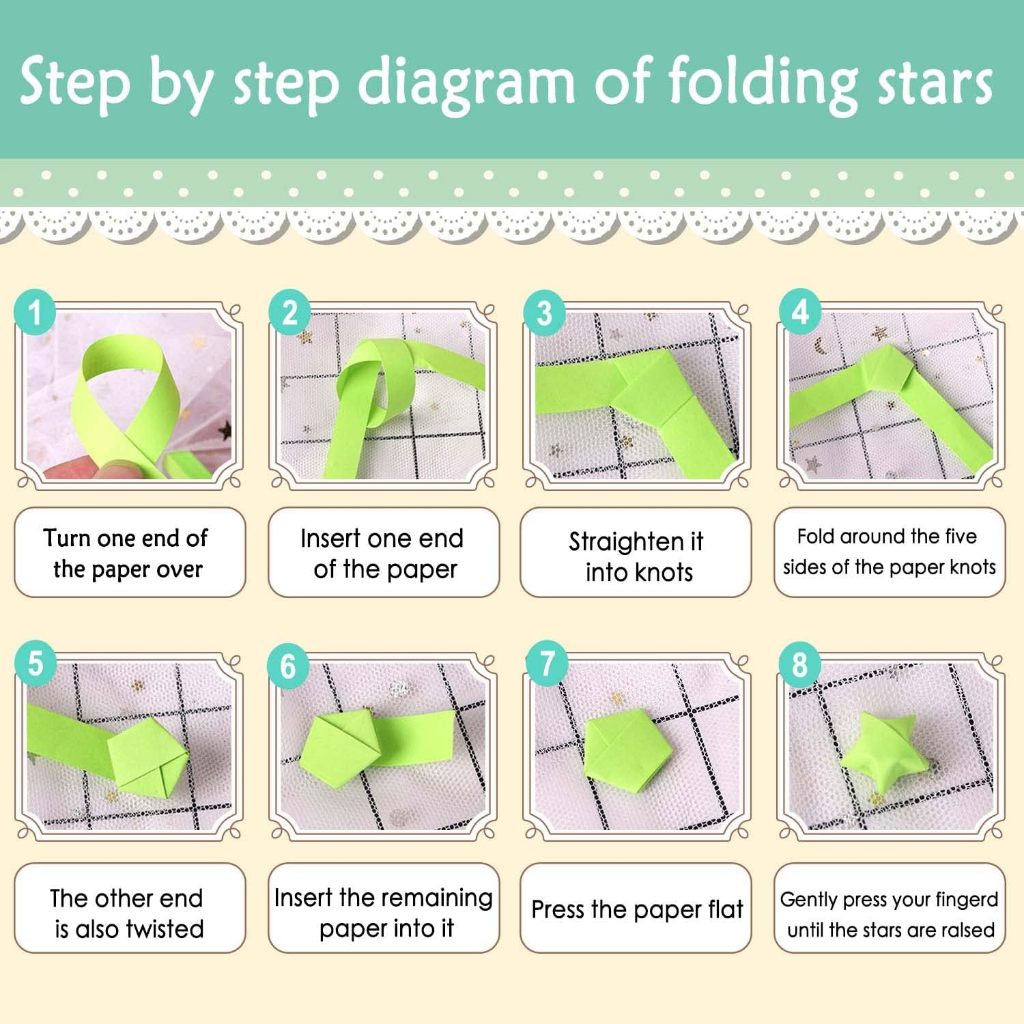 Step by step diagram of folding stars

1

Turn one end of the paper over

2

Insert one end of the paper

3

Straighten it into knots

4

Fold around the five sides of the paper knots

5

The other end is also twisted

6

Insert the remaining paper into it

7

Press the paper flat

8

Gently press your fingerd until the stars are raised