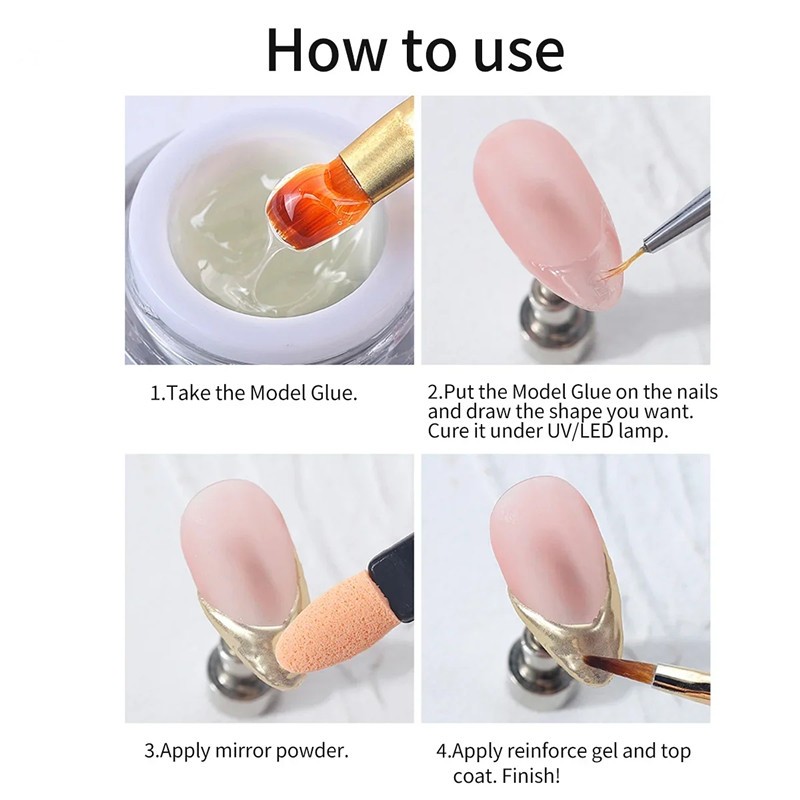 How to use

1.Take the Model Glue.

2.Put the Model Glue on the nails and draw the shape you want. Cure it under UV/LED lamp.

3.Apply mirror powder.

4.Apply reinforce gel and top coat. Finish!