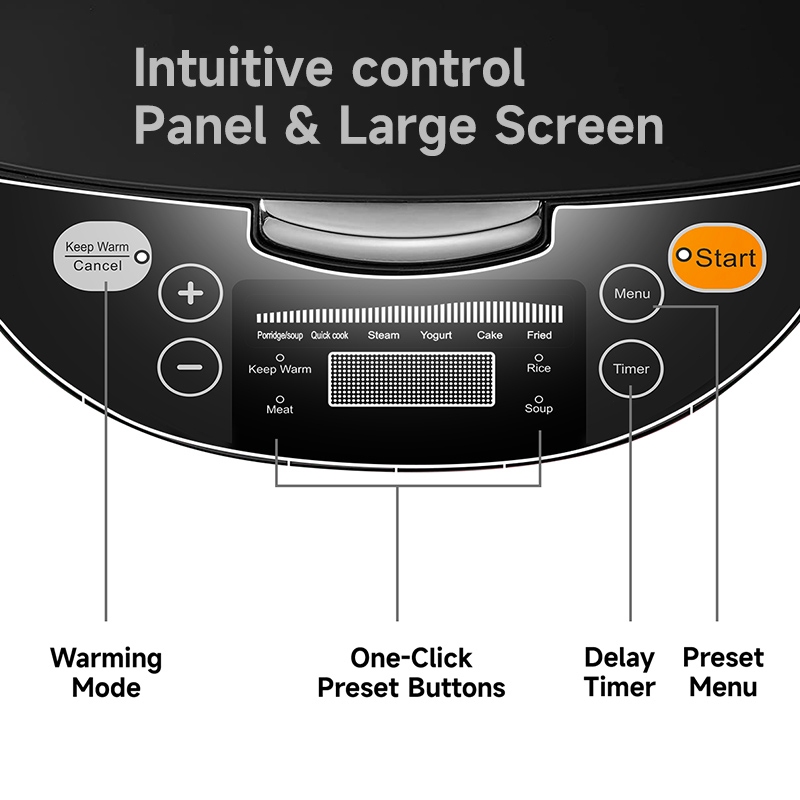 Intuitive control
Panel & Large Screen

Keep Warm
Cancel

+

−

Porridge/soup Quick cook Steam Yogurt Cake Fried

Keep Warm

Meat

Rice

Soup

Start

Menu

Timer

Warming Mode

One-Click Preset Buttons

Delay Timer

Preset Menu