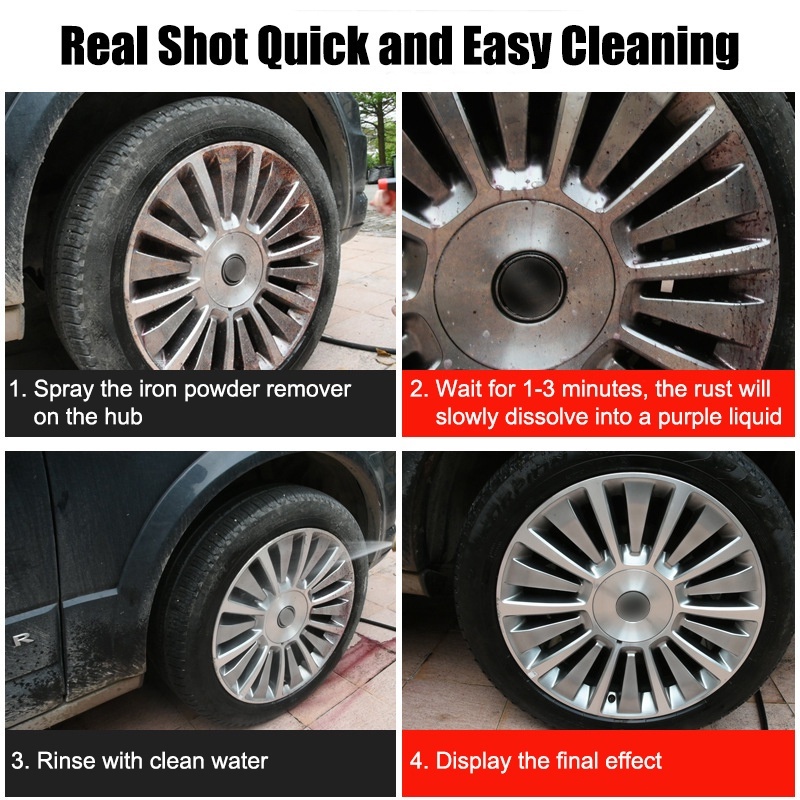 Real Shot Quick and Easy Cleaning

1. Spray the iron powder remover on the hub

2. Wait for 1-3 minutes, the rust will slowly dissolve into a purple liquid

R

3. Rinse with clean water

4. Display the final effect