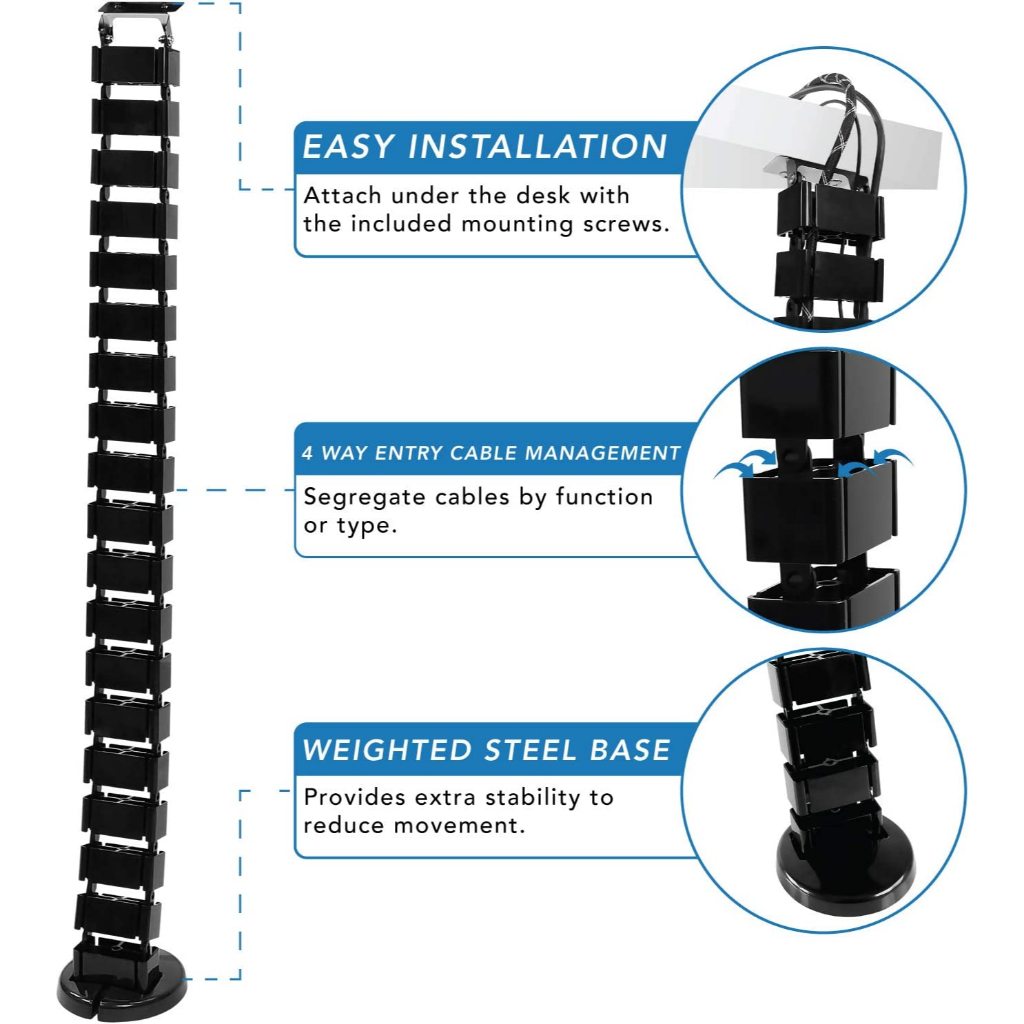 EASY INSTALLATION

Attach under the desk with the included mounting screws.

4 WAY ENTRY CABLE MANAGEMENT

Segregate cables by function or type.

WEIGHTED STEEL BASE

Provides extra stability to reduce movement.