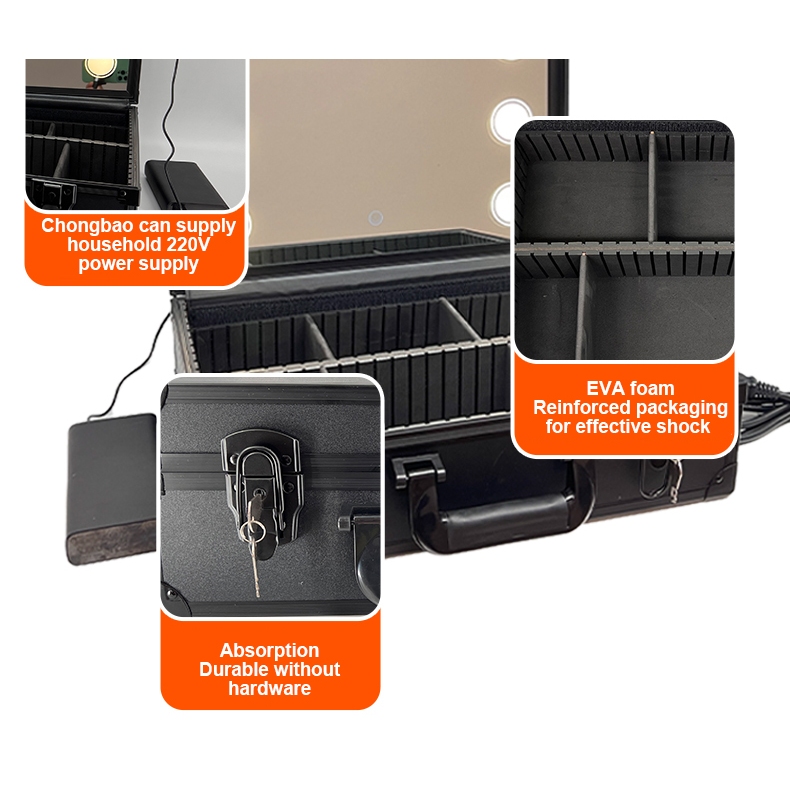 Chongbao can supply household 220V power supply

EVA foam
Reinforced packaging for effective shock

Absorption
Durable without hardware