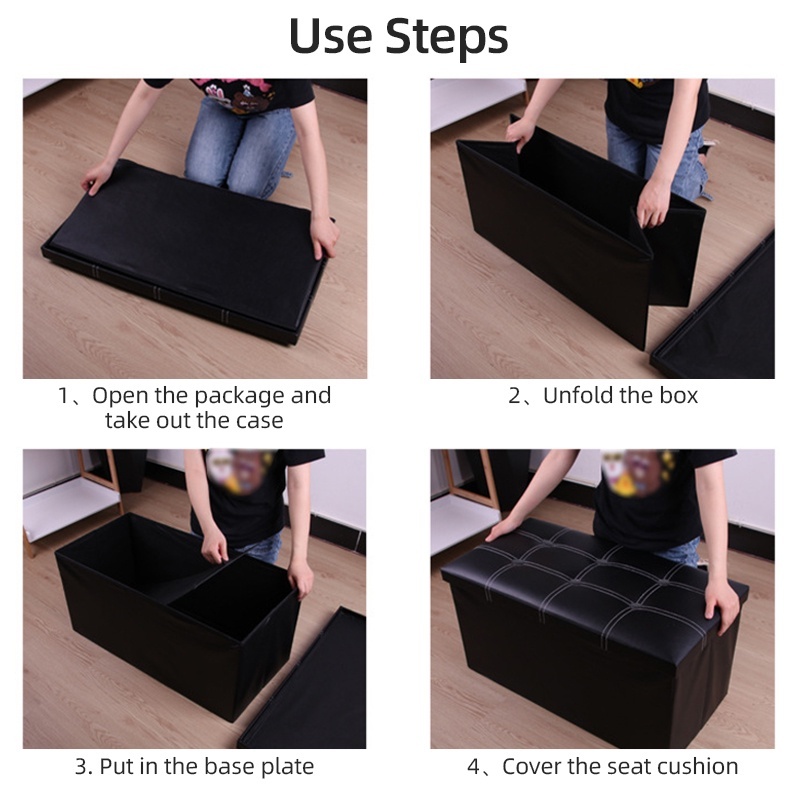 Use Steps

1、Open the package and take out the case

2、Unfold the box

3. Put in the base plate

4、Cover the seat cushion