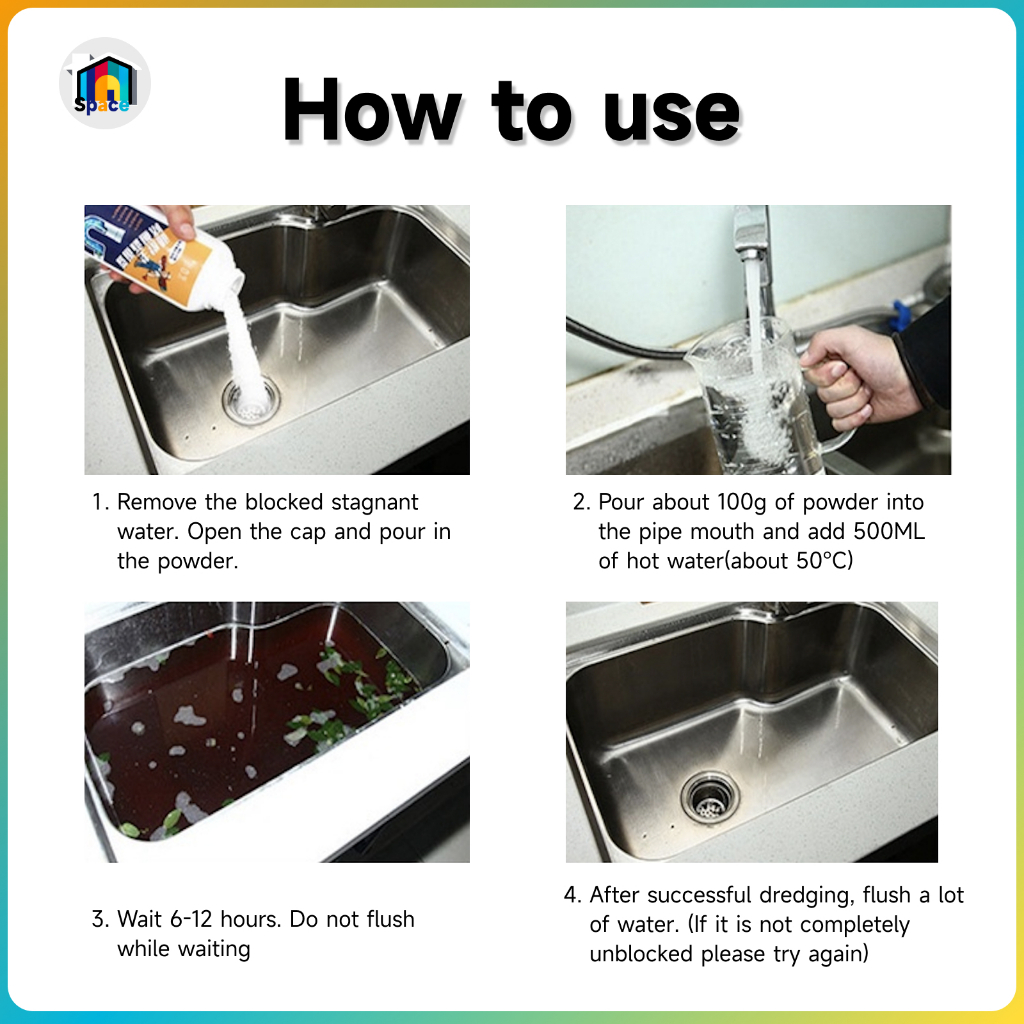 Space

How to use

1. Remove the blocked stagnant water. Open the cap and pour in the powder.

2. Pour about 100g of powder into the pipe mouth and add 500ML of hot water(about 50°C)

3. Wait 6-12 hours. Do not flush while waiting

4. After successful dredging, flush a lot of water. (If it is not completely unblocked please try again)