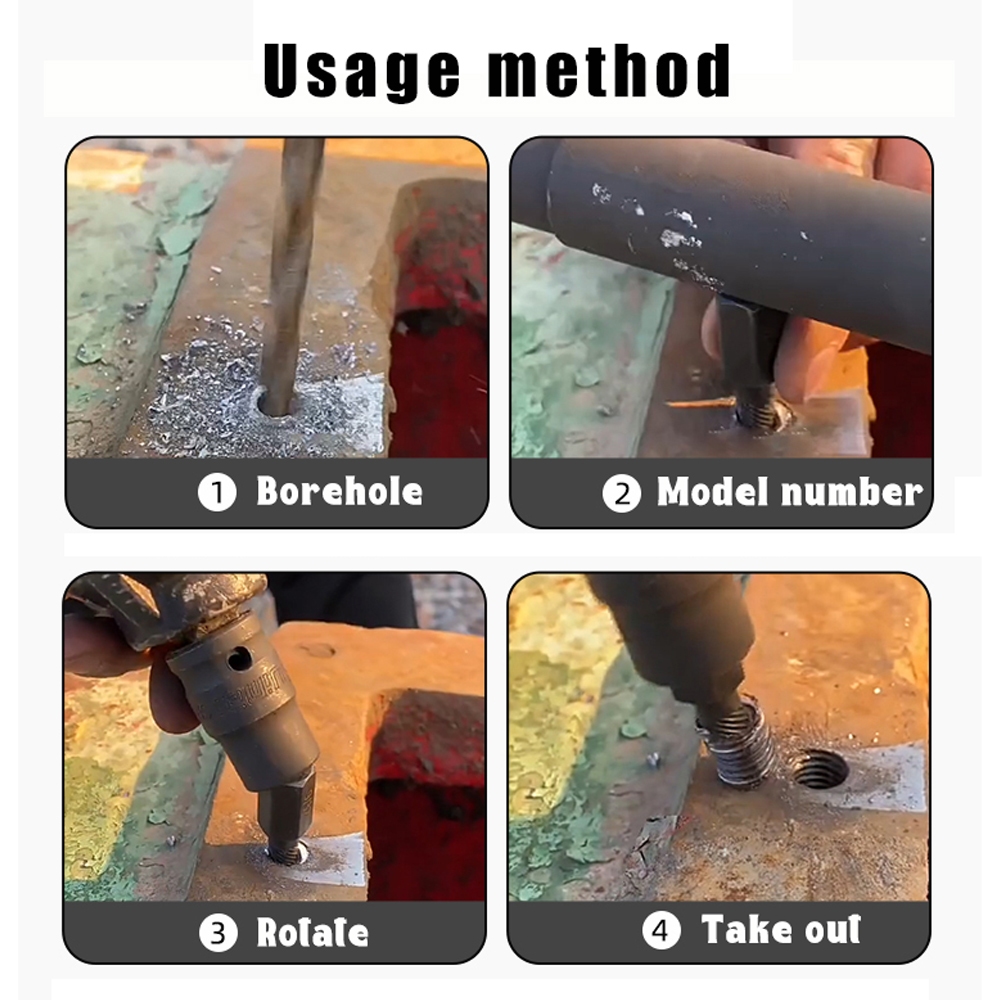 Usage method

① Borehole

② Model number

③ Rotate

④ Take out