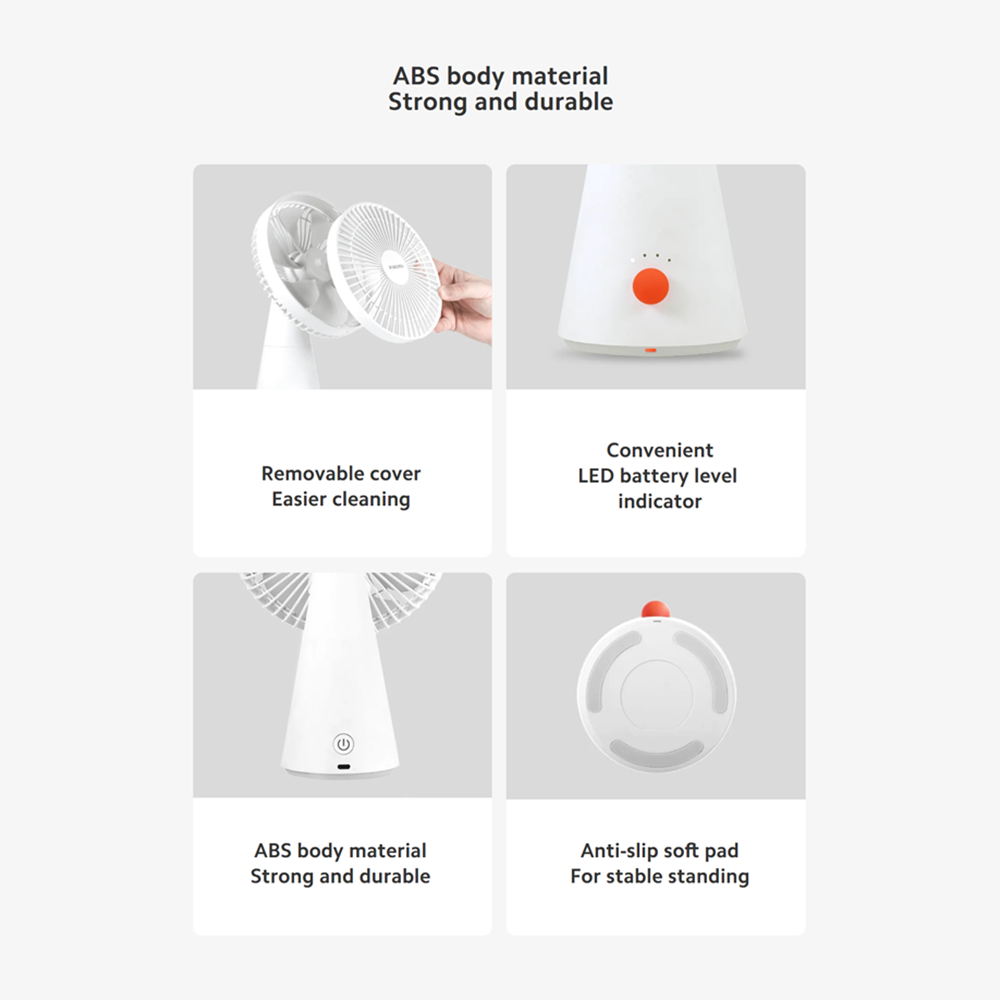 ABS body material
Strong and durable

Removable cover
Easier cleaning

Convenient
LED battery level
indicator

ABS body material
Strong and durable

Anti-slip soft pad
For stable standing