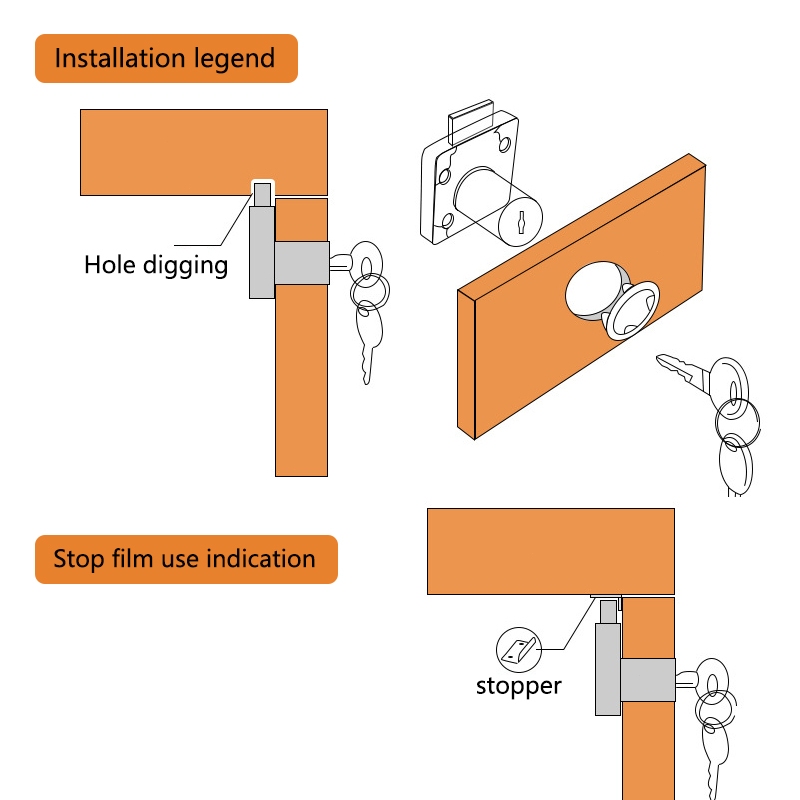 Installation legend

Hole digging

Stop film use indication

stopper