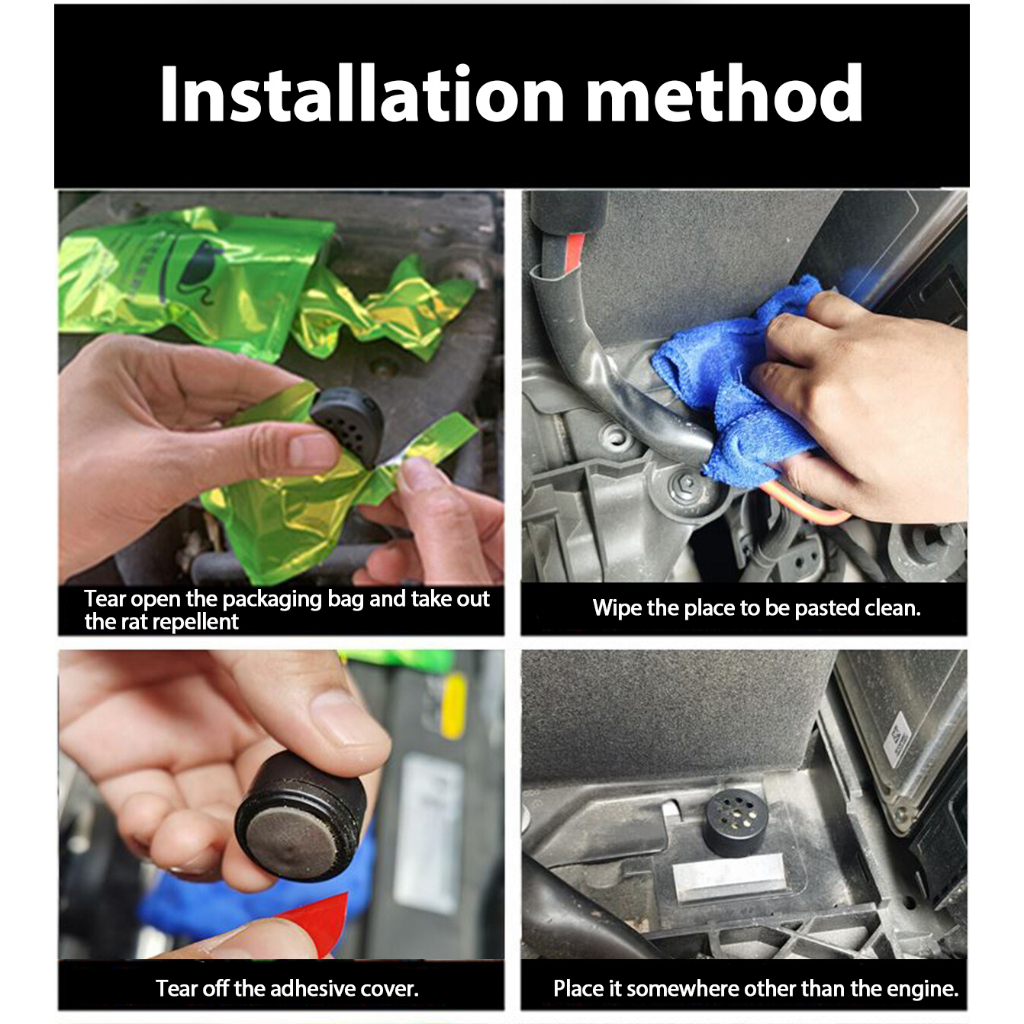 Installation method

Tear open the packaging bag and take out the rat repellent

Wipe the place to be pasted clean.

Tear off the adhesive cover.

Place it somewhere other than the engine.