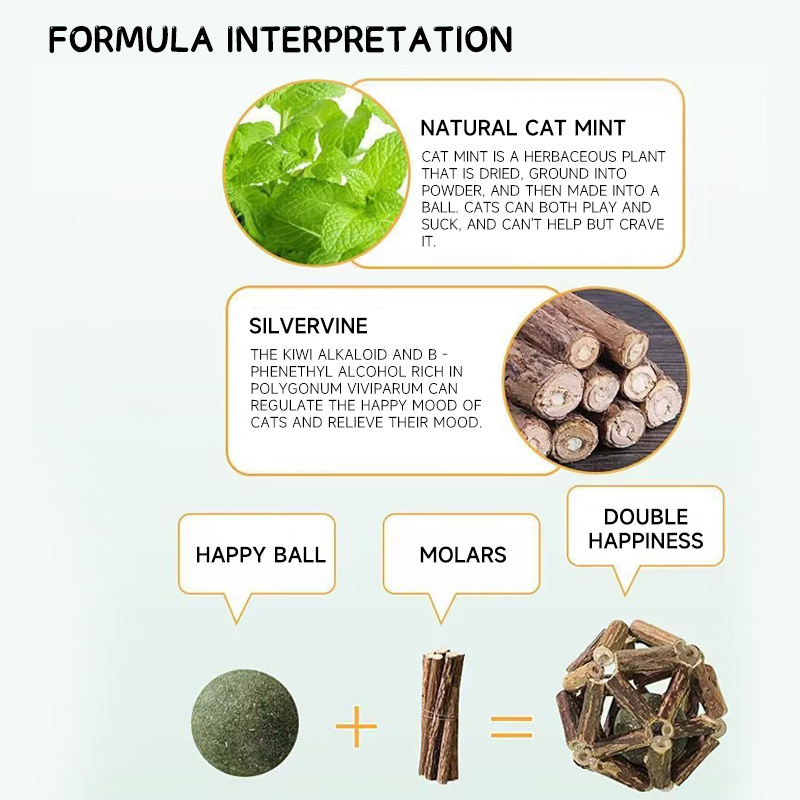 FORMULA INTERPRETATION

NATURAL CAT MINT

CAT MINT IS A HERBACEOUS PLANT THAT IS DRIED, GROUND INTO POWDER, AND THEN MADE INTO A BALL. CATS CAN BOTH PLAY AND SUCK, AND CAN'T HELP BUT CRAVE IT.

SILVERVINE

THE KIWI ALKALOID AND B - PHENETHYL ALCOHOL RICH IN POLYGONUM VIVIPARUM CAN REGULATE THE HAPPY MOOD OF CATS AND RELIEVE THEIR MOOD.

HAPPY BALL

MOLARS

DOUBLE HAPPINESS

+

=