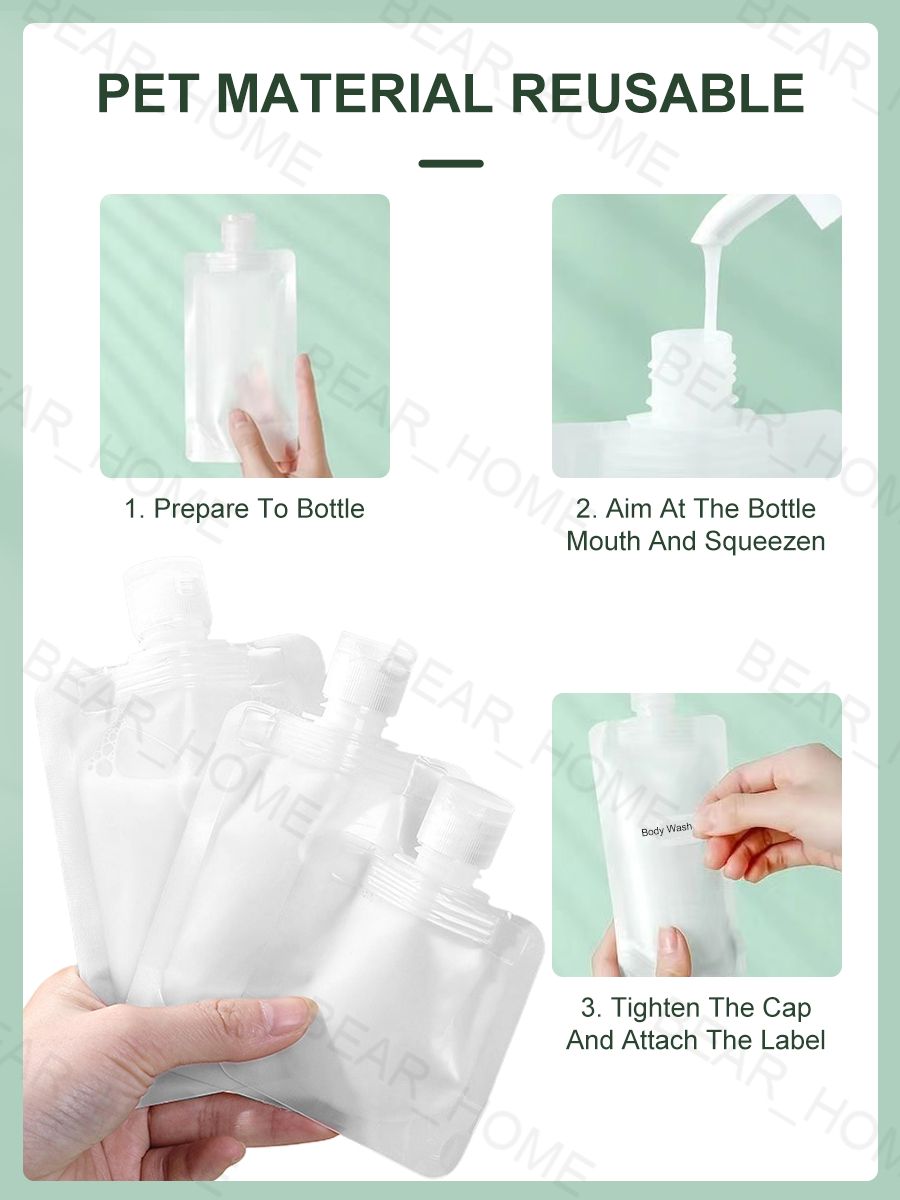 PET MATERIAL REUSABLE

1. Prepare To Bottle

2. Aim At The Bottle Mouth And Squeezen

Body Wash

3. Tighten The Cap And Attach The Label

BEAR_HOME