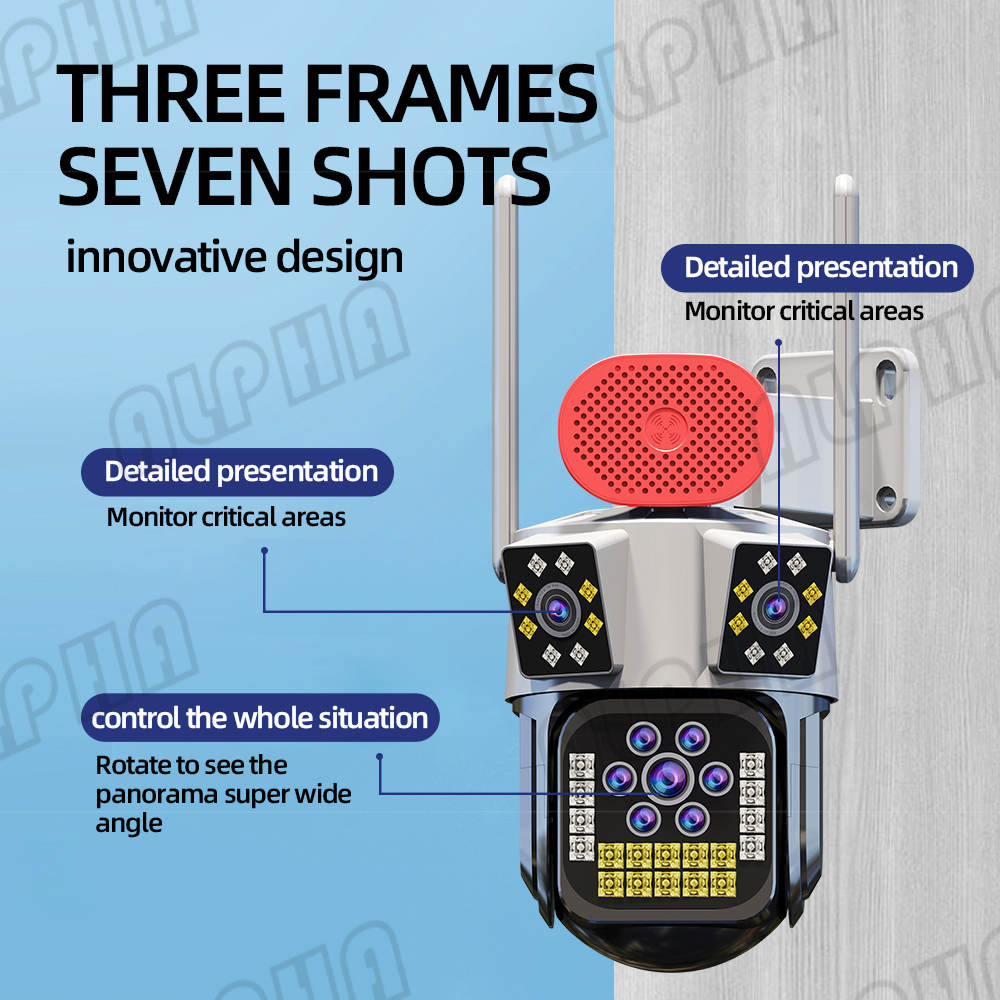 THREE FRAMES SEVEN SHOTS

innovative design

Detailed presentation

Monitor critical areas

Detailed presentation

Monitor critical areas

control the whole situation

Rotate to see the panorama super wide angle

ALPHA