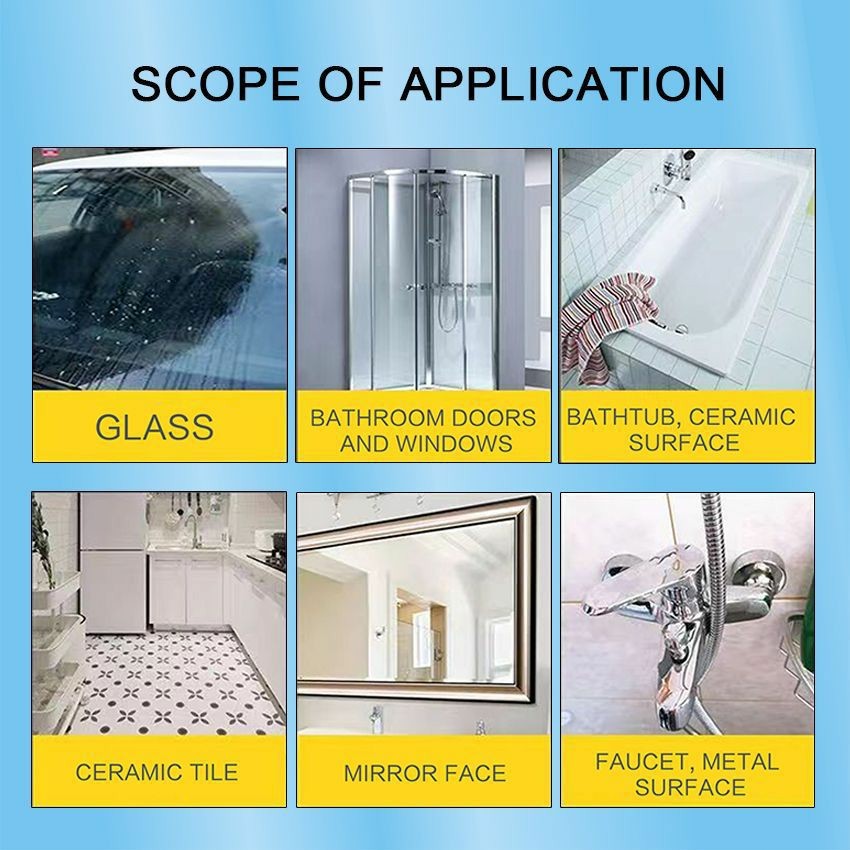 SCOPE OF APPLICATION

GLASS

BATHROOM DOORS AND WINDOWS

BATHTUB, CERAMIC SURFACE

CERAMIC TILE

MIRROR FACE

FAUCET, METAL SURFACE