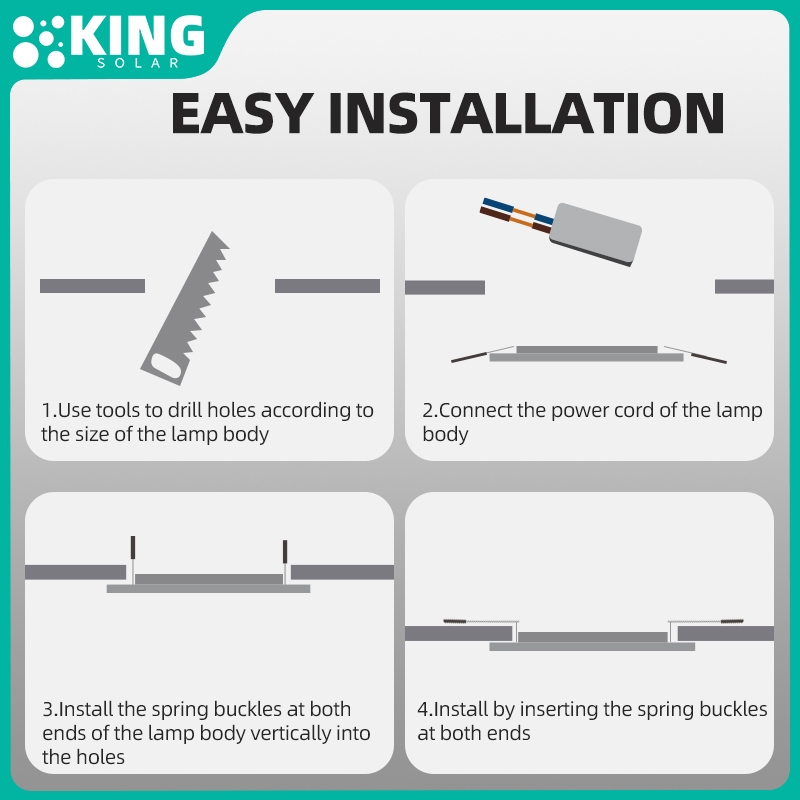 KING
SOLAR

EASY INSTALLATION

1.Use tools to drill holes according to the size of the lamp body

2.Connect the power cord of the lamp body

3.Install the spring buckles at both ends of the lamp body vertically into the holes

4.Install by inserting the spring buckles at both ends