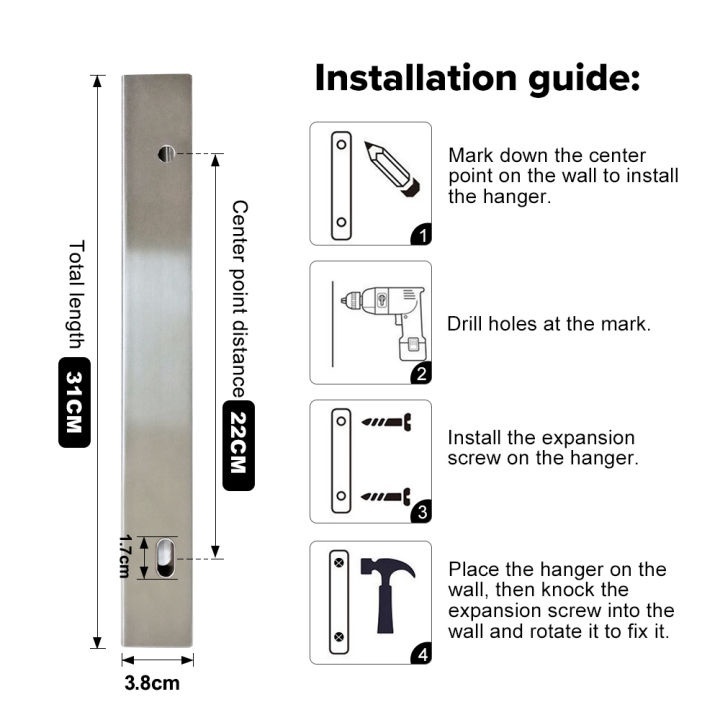 Total length 31CM

Center point distance 22CM

1.7cm

3.8cm

Installation guide:

1
Mark down the center point on the wall to install the hanger.

2
Drill holes at the mark.

3
Install the expansion screw on the hanger.

4
Place the hanger on the wall, then knock the expansion screw into the wall and rotate it to fix it.