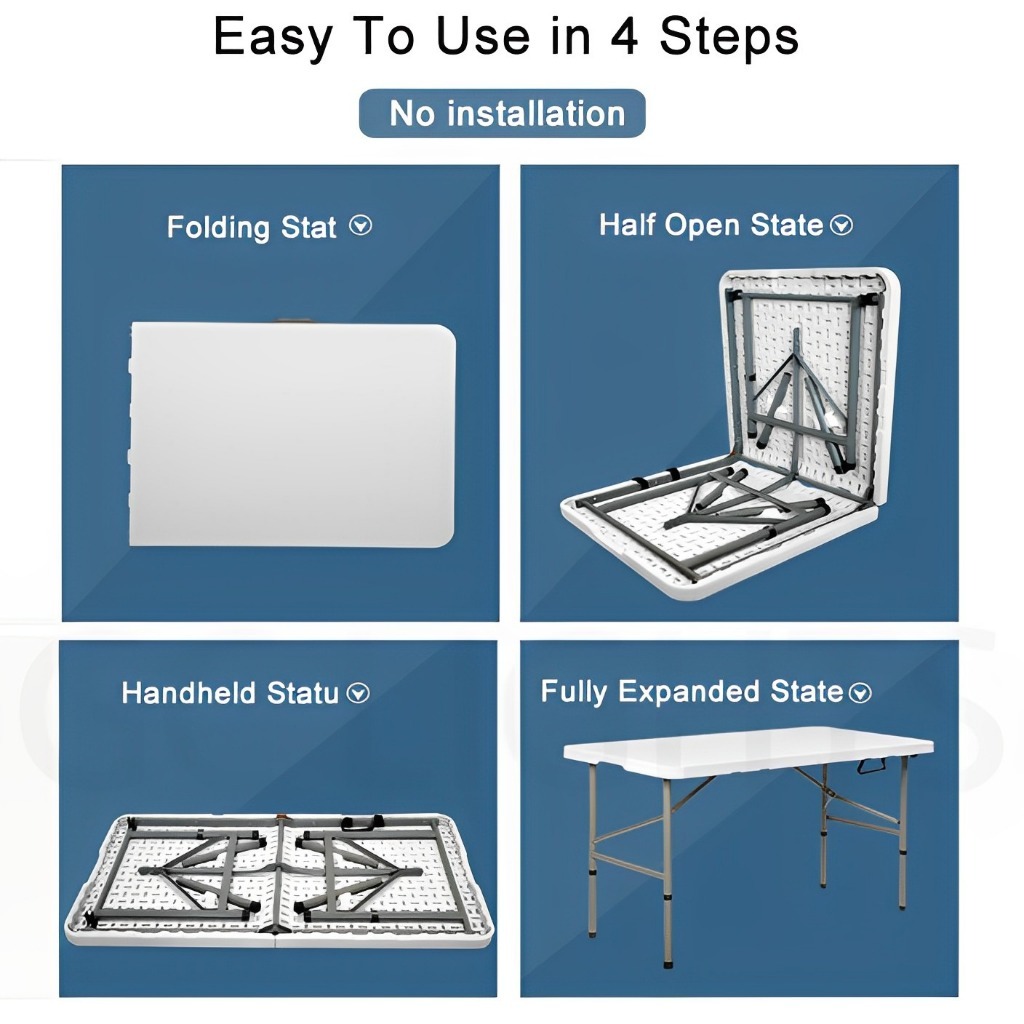 Easy To Use in 4 Steps

No installation

Folding Stat

Half Open State

Handheld Statu

Fully Expanded State