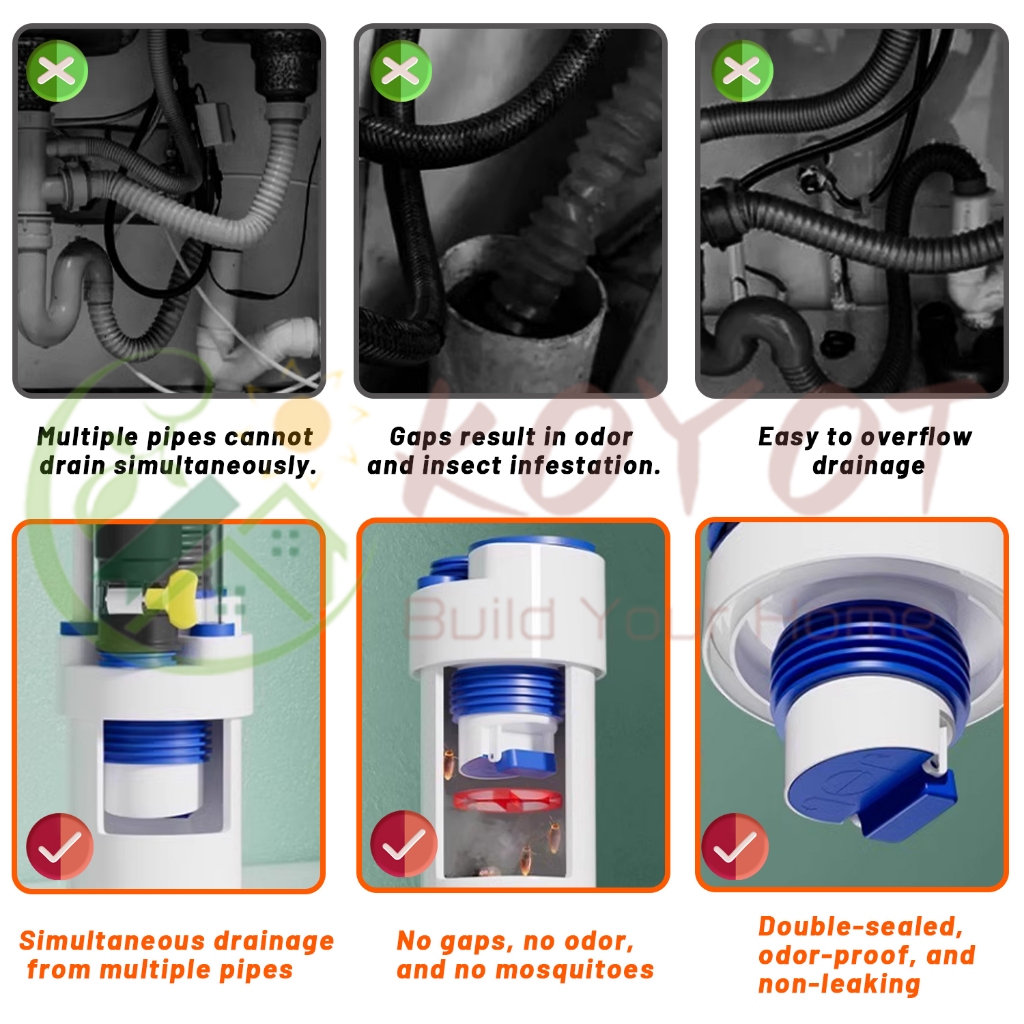 Multiple pipes cannot drain simultaneously.

Gaps result in odor and insect infestation.

Easy to overflow drainage

KOYOT

Build Your Home

Simultaneous drainage from multiple pipes

No gaps, no odor, and no mosquitoes

Double-sealed, odor-proof, and non-leaking