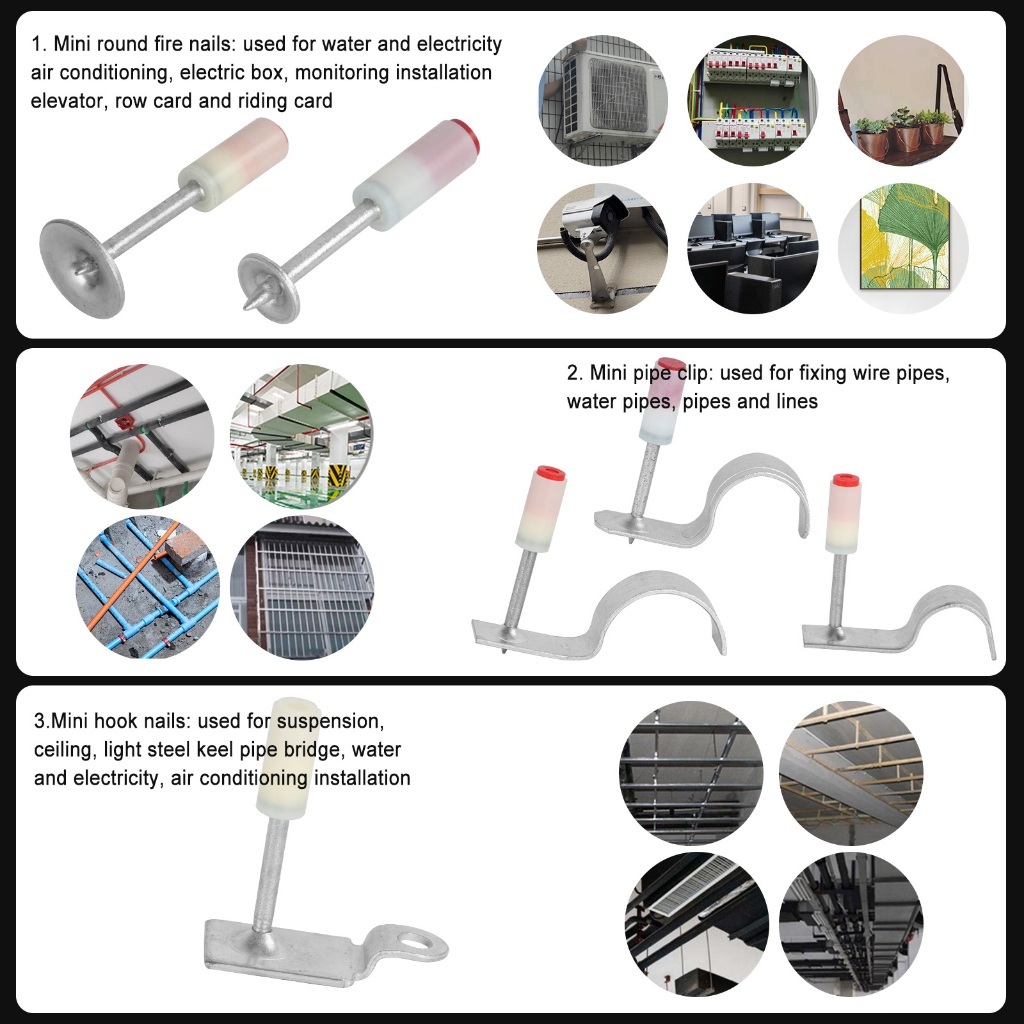 1. Mini round fire nails: used for water and electricity air conditioning, electric box, monitoring installation elevator, row card and riding card

2. Mini pipe clip: used for fixing wire pipes, water pipes, pipes and lines

3.Mini hook nails: used for suspension, ceiling, light steel keel pipe bridge, water and electricity, air conditioning installation