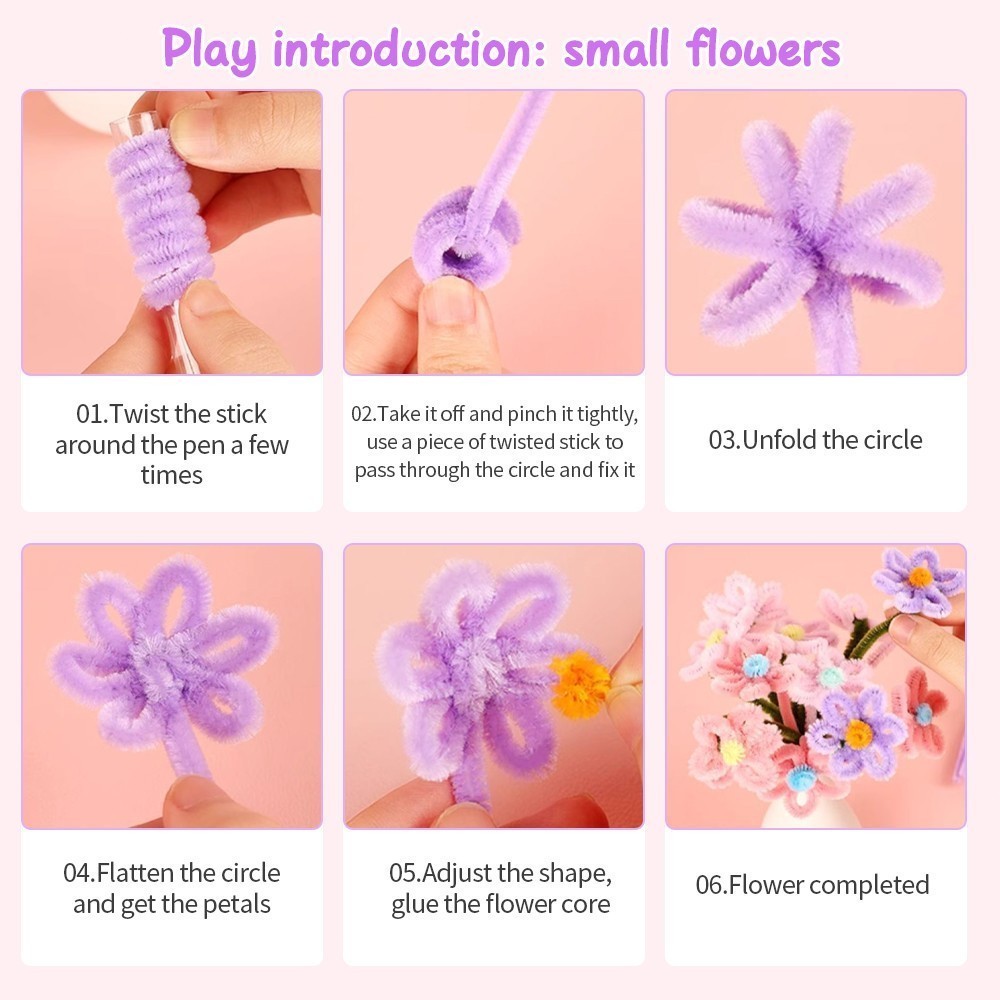 Play introduction: small flowers

01.Twist the stick around the pen a few times

02.Take it off and pinch it tightly, use a piece of twisted stick to pass through the circle and fix it

03.Unfold the circle

04.Flatten the circle and get the petals

05.Adjust the shape, glue the flower core

06.Flower completed