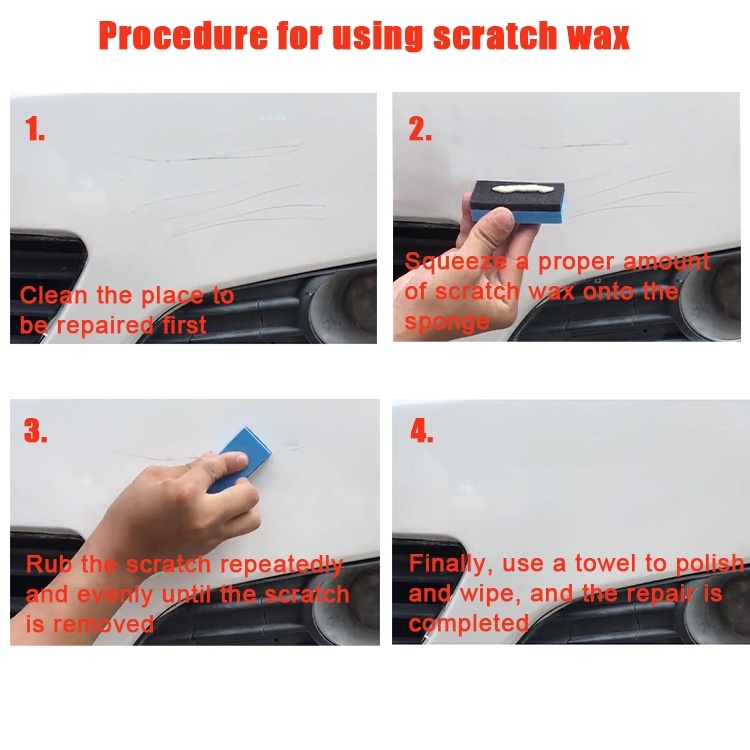 Procedure for using scratch wax

1.

Clean the place to be repaired first

2.

Squeeze a proper amount of scratch wax onto the sponge

3.

Rub the scratch repeatedly and evenly until the scratch is removed

4.

Finally, use a towel to polish and wipe, and the repair is completed