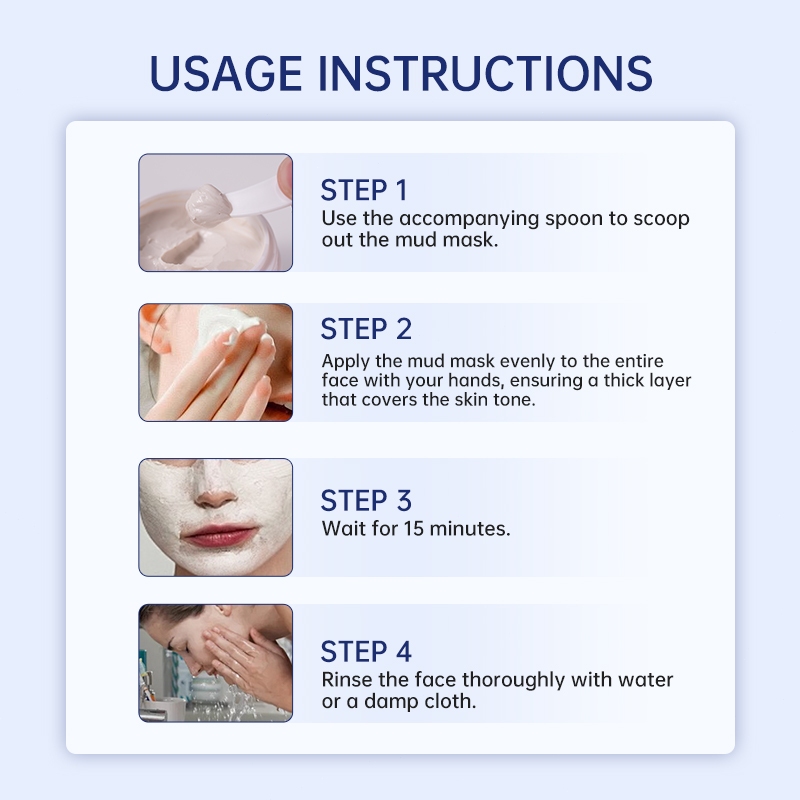 USAGE INSTRUCTIONS

STEP 1
Use the accompanying spoon to scoop out the mud mask.

STEP 2
Apply the mud mask evenly to the entire face with your hands, ensuring a thick layer that covers the skin tone.

STEP 3
Wait for 15 minutes.

STEP 4
Rinse the face thoroughly with water or a damp cloth.