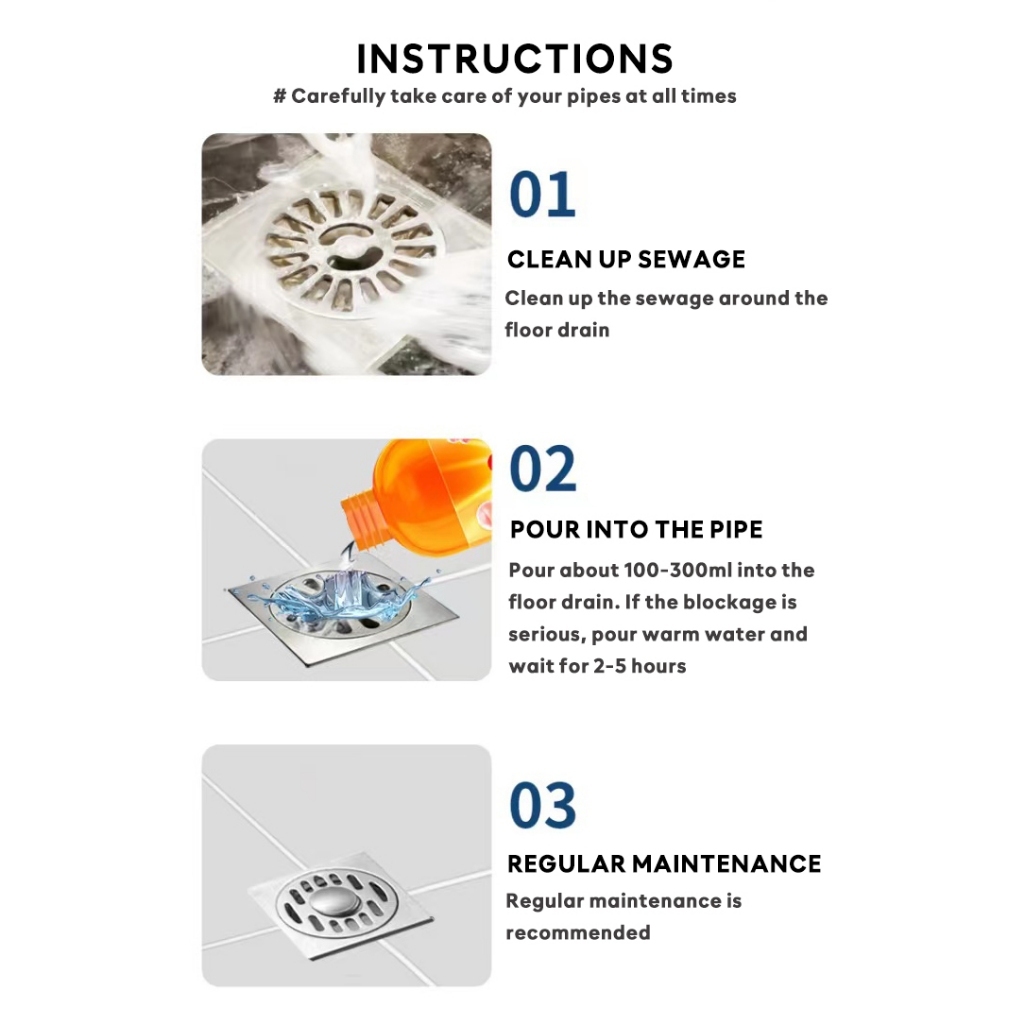 INSTRUCTIONS
# Carefully take care of your pipes at all times

01
CLEAN UP SEWAGE
Clean up the sewage around the floor drain

02
POUR INTO THE PIPE
Pour about 100-300ml into the floor drain. If the blockage is serious, pour warm water and wait for 2-5 hours

03
REGULAR MAINTENANCE
Regular maintenance is recommended