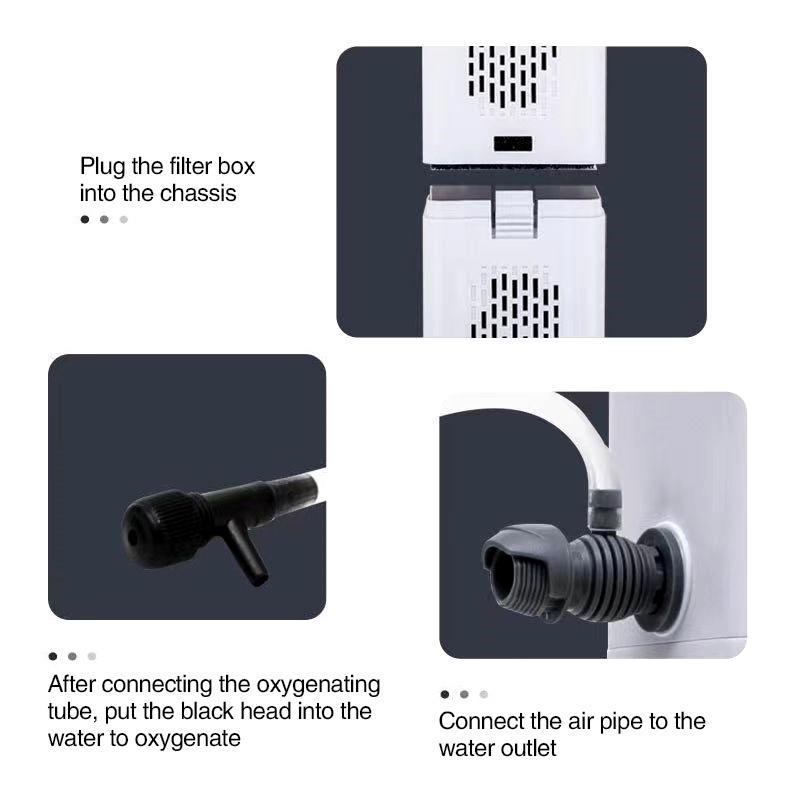 Plug the filter box into the chassis

After connecting the oxygenating tube, put the black head into the water to oxygenate

Connect the air pipe to the water outlet