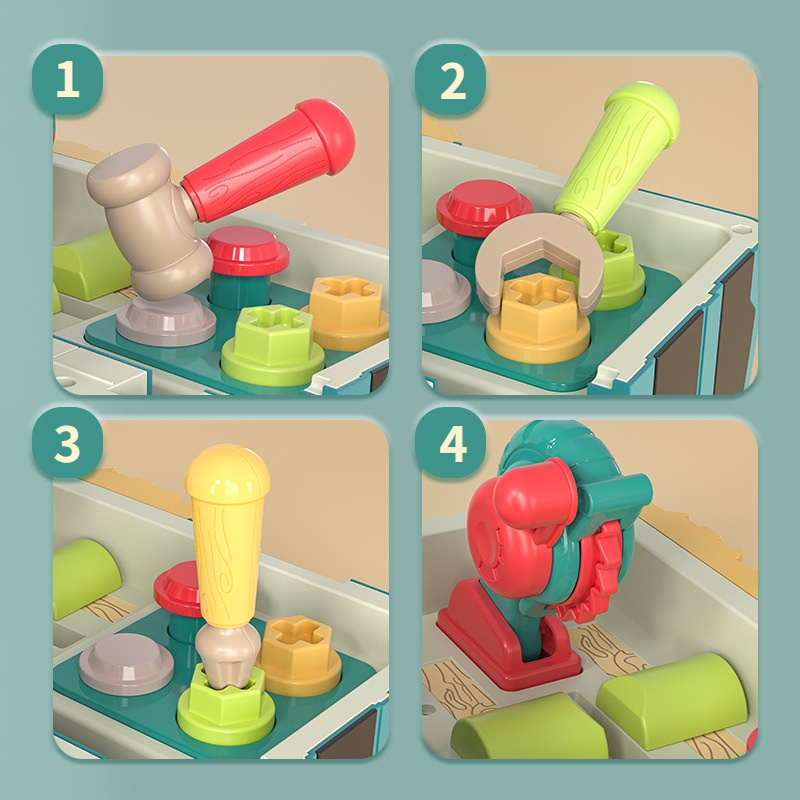 1

2

3

4