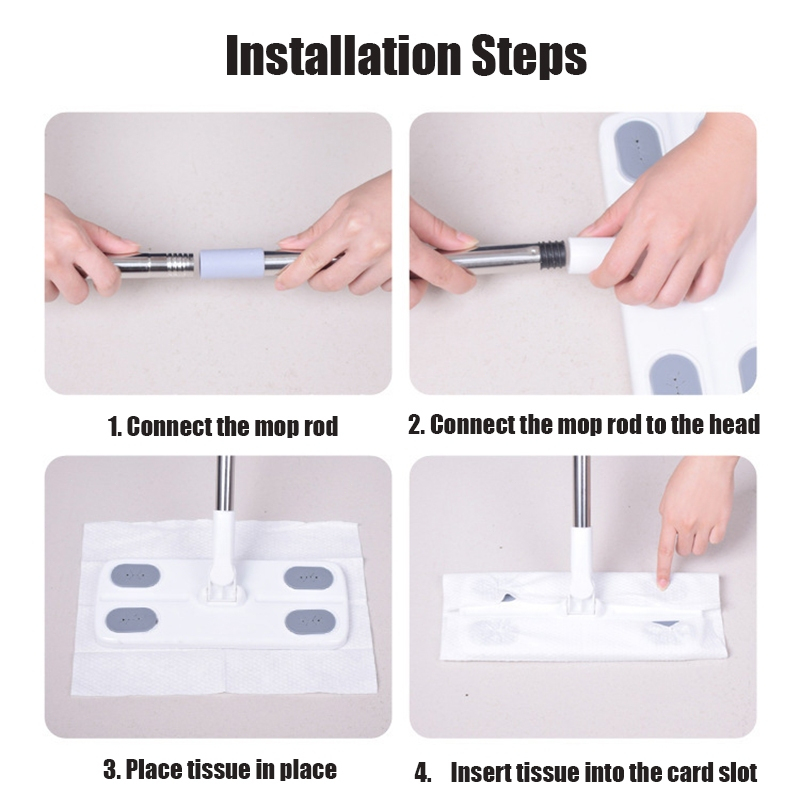 Installation Steps

1. Connect the mop rod

2. Connect the mop rod to the head

3. Place tissue in place

4. Insert tissue into the card slot