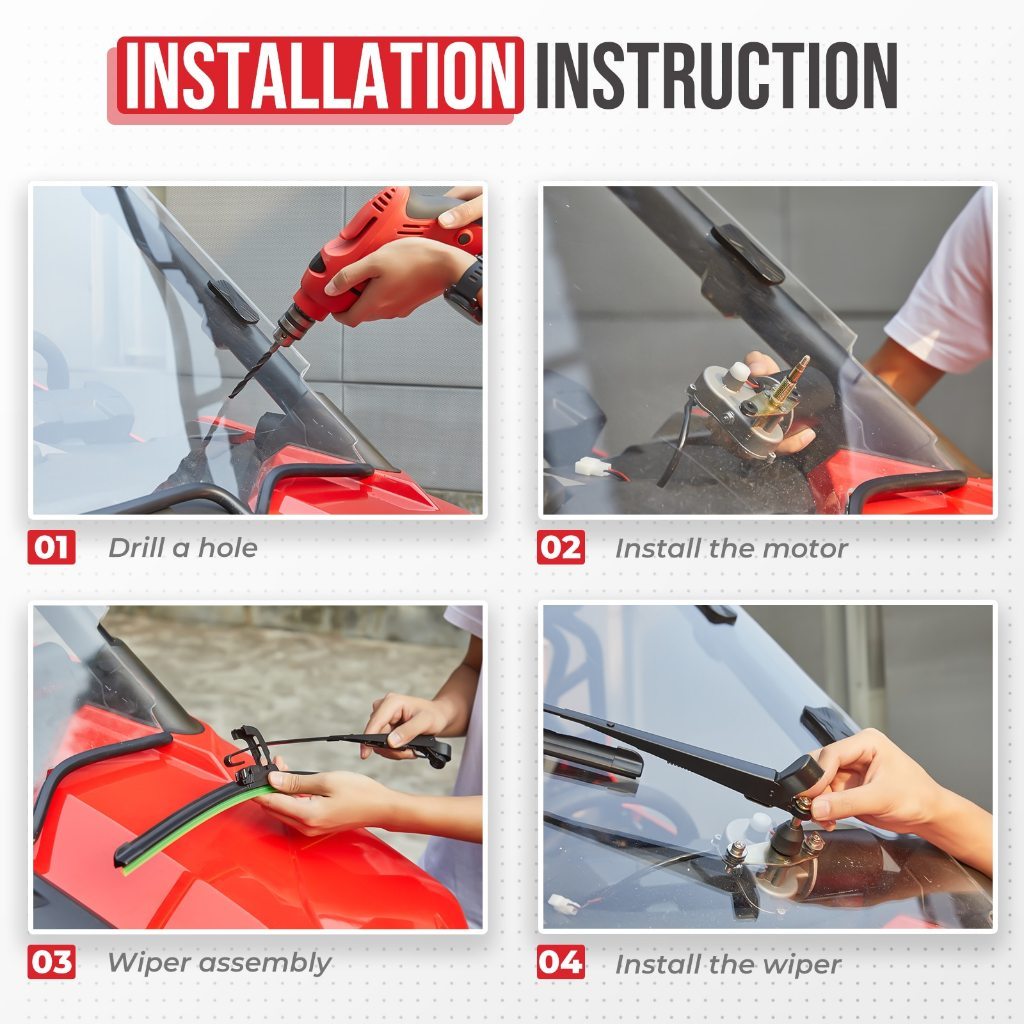 INSTALLATION INSTRUCTION

01 Drill a hole

02 Install the motor

03 Wiper assembly

04 Install the wiper