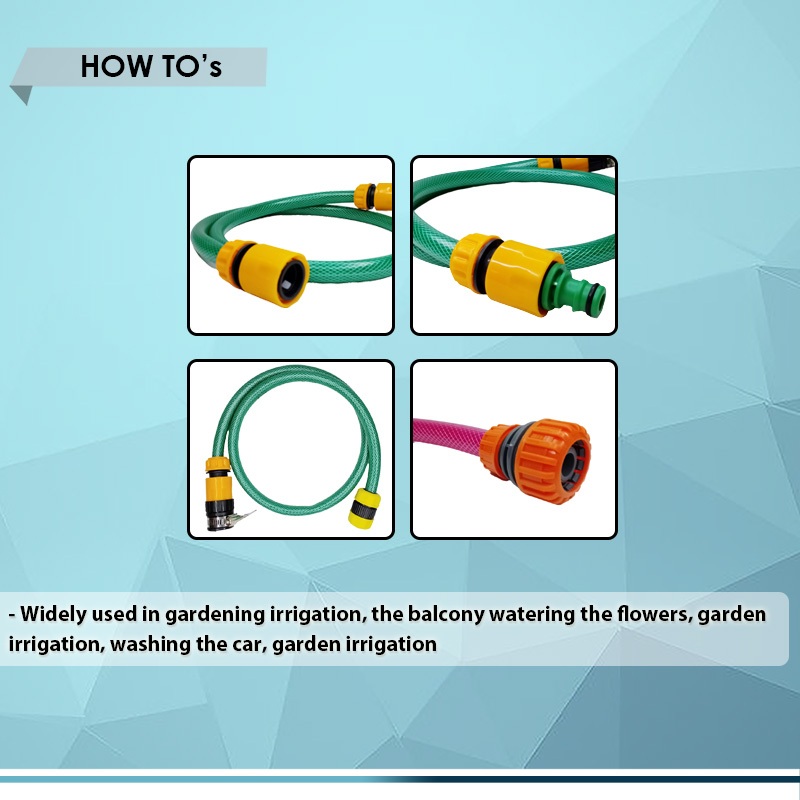 HOW TO's

- Widely used in gardening irrigation, the balcony watering the flowers, garden irrigation, washing the car, garden irrigation