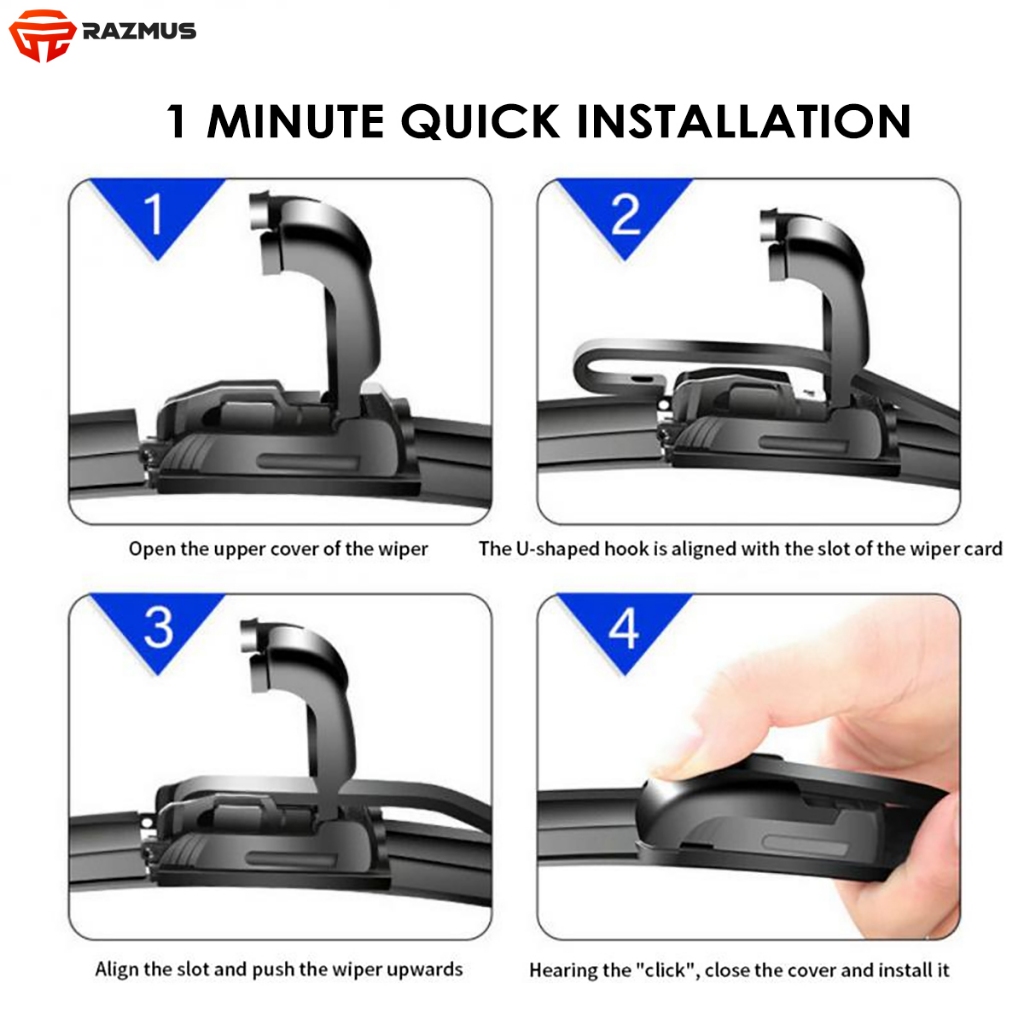 RAZMUS

1 MINUTE QUICK INSTALLATION

1

Open the upper cover of the wiper

2

The U-shaped hook is aligned with the slot of the wiper card

3

Align the slot and push the wiper upwards

4

Hearing the "click", close the cover and install it