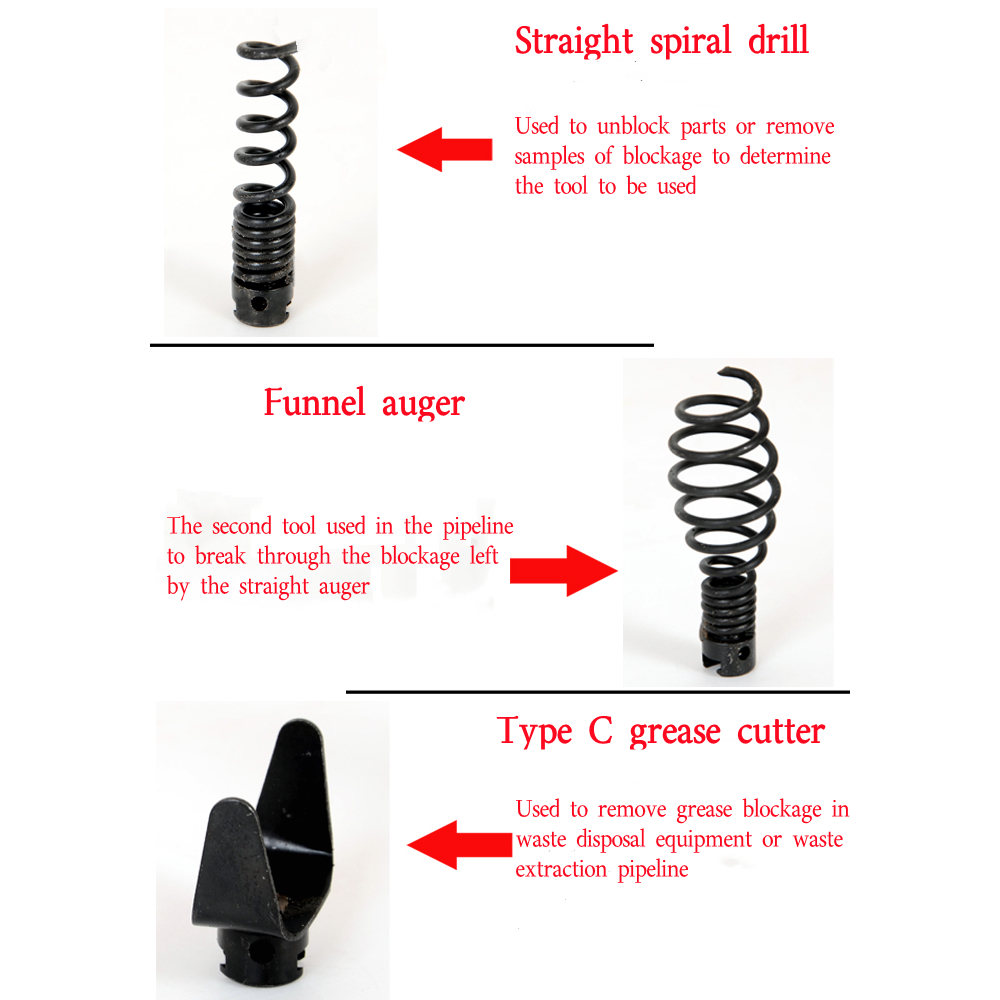 Straight spiral drill

Used to unblock parts or remove samples of blockage to determine the tool to be used

Funnel auger

The second tool used in the pipeline to break through the blockage left by the straight auger

Type C grease cutter

Used to remove grease blockage in waste disposal equipment or waste extraction pipeline