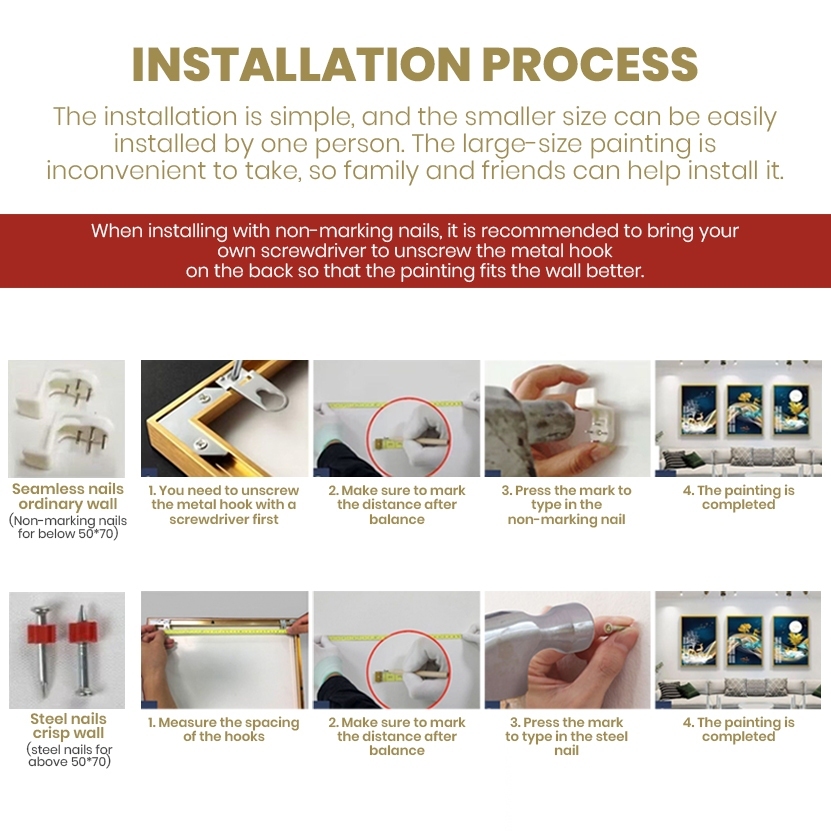 INSTALLATION PROCESS

The installation is simple, and the smaller size can be easily installed by one person. The large-size painting is inconvenient to take, so family and friends can help install it.

When installing with non-marking nails, it is recommended to bring your own screwdriver to unscrew the metal hook on the back so that the painting fits the wall better.

Seamless nails ordinary wall (Non-marking nails for below 50*70)

1. You need to unscrew the metal hook with a screwdriver first

2. Make sure to mark the distance after balance

3. Press the mark to type in the non-marking nail

4. The painting is completed

Steel nails crisp wall (steel nails for above 50*70)

1. Measure the spacing of the hooks

2. Make sure to mark the distance after balance

3. Press the mark to type in the steel nail

4. The painting is completed