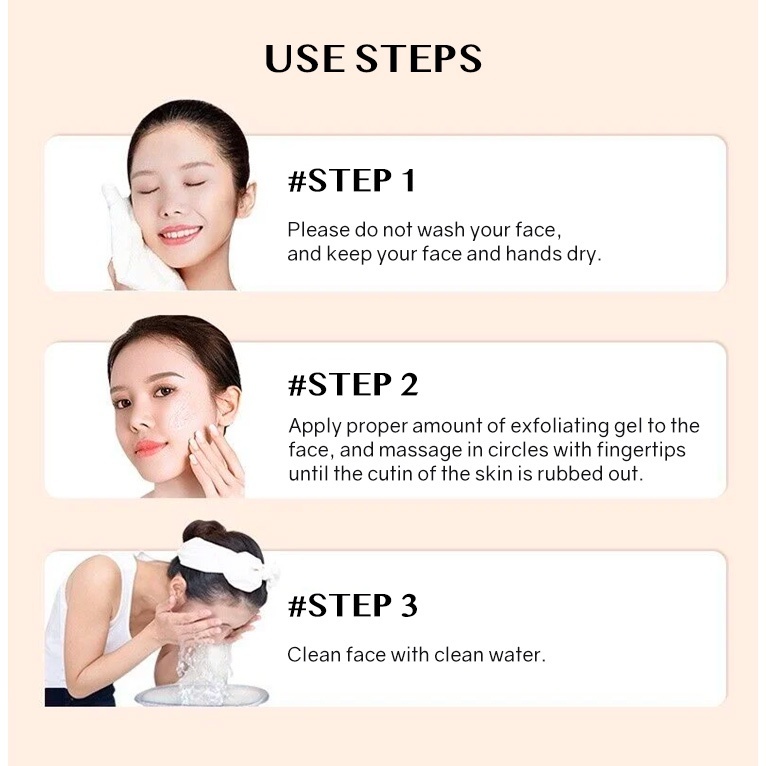 USE STEPS

#STEP 1

Please do not wash your face, and keep your face and hands dry.

#STEP 2

Apply proper amount of exfoliating gel to the face, and massage in circles with fingertips until the cutin of the skin is rubbed out.

#STEP 3

Clean face with clean water.