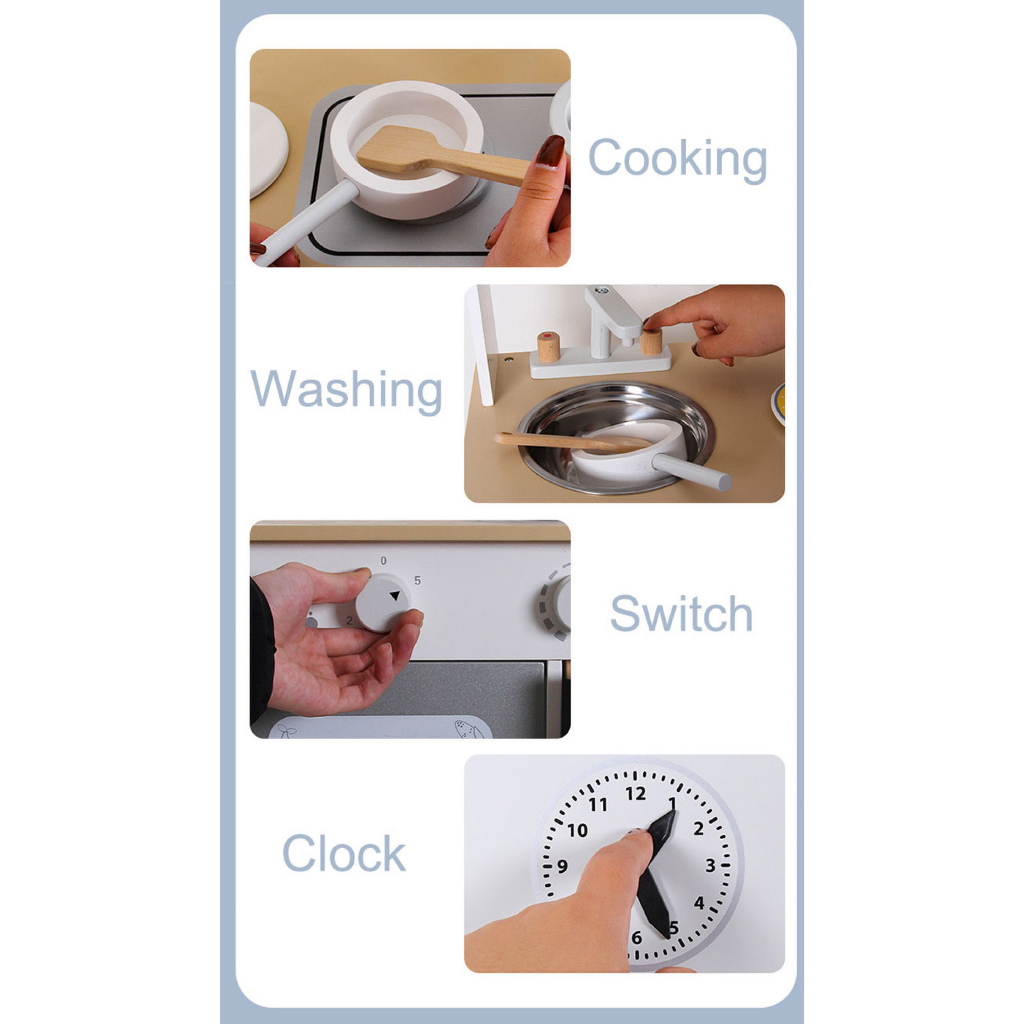 Cooking

Washing

0
5
2

Switch

Clock

12
1
2
3
4
5
6
9
10
11