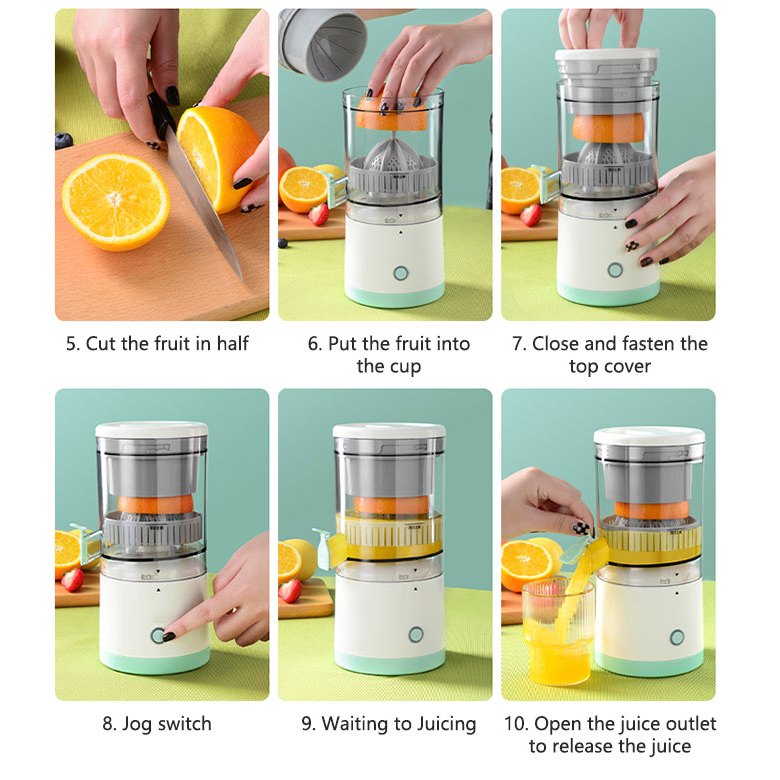 5. Cut the fruit in half

6. Put the fruit into the cup

7. Close and fasten the top cover

8. Jog switch

9. Waiting to Juicing

10. Open the juice outlet to release the juice