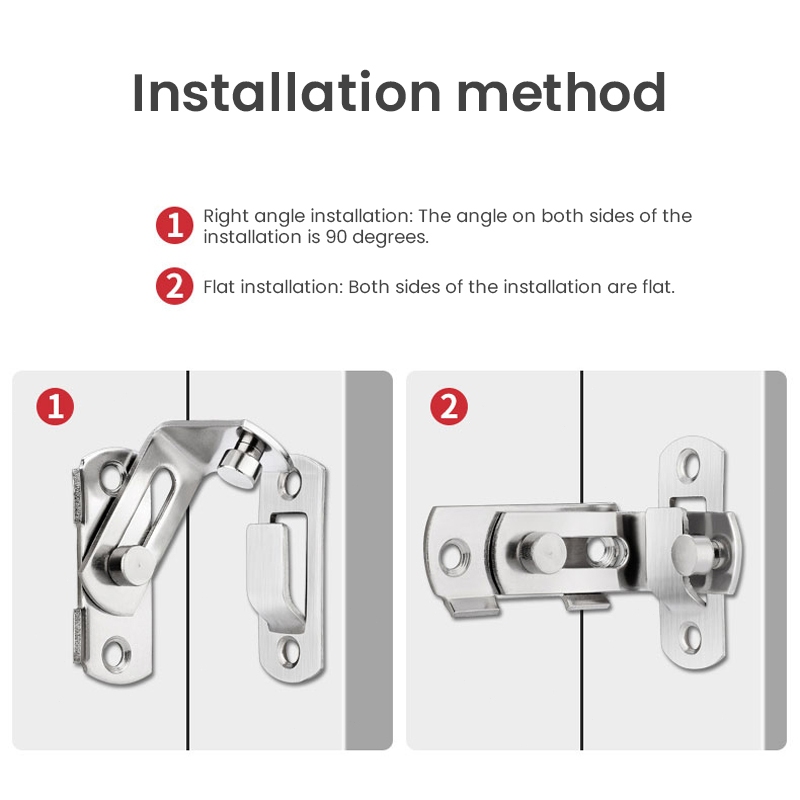 Installation method

1 Right angle installation: The angle on both sides of the installation is 90 degrees.

2 Flat installation: Both sides of the installation are flat.

1

2