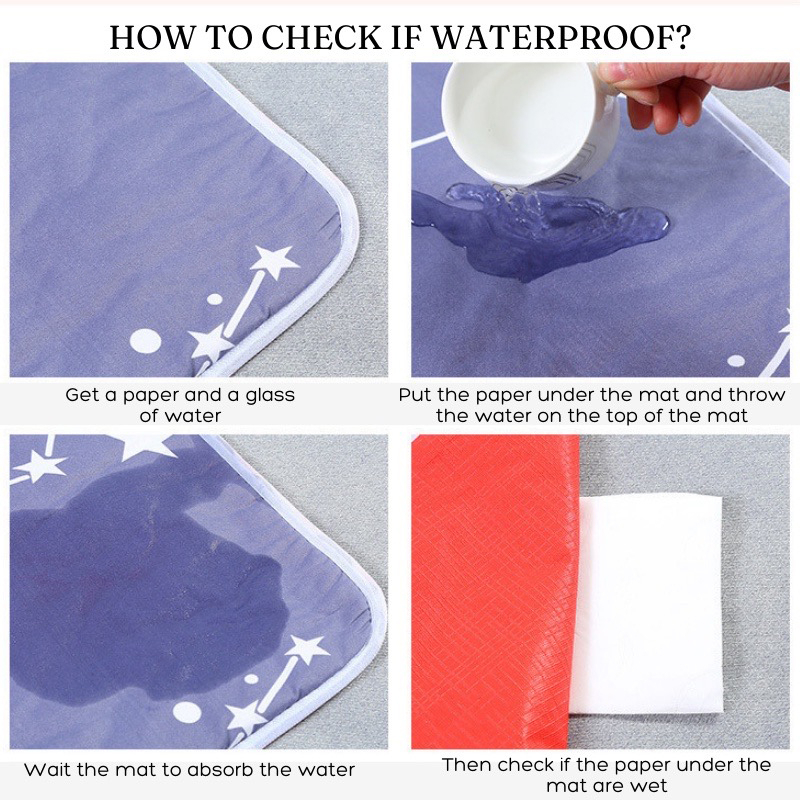 HOW TO CHECK IF WATERPROOF?

Get a paper and a glass of water

Put the paper under the mat and throw the water on the top of the mat

Wait the mat to absorb the water

Then check if the paper under the mat are wet