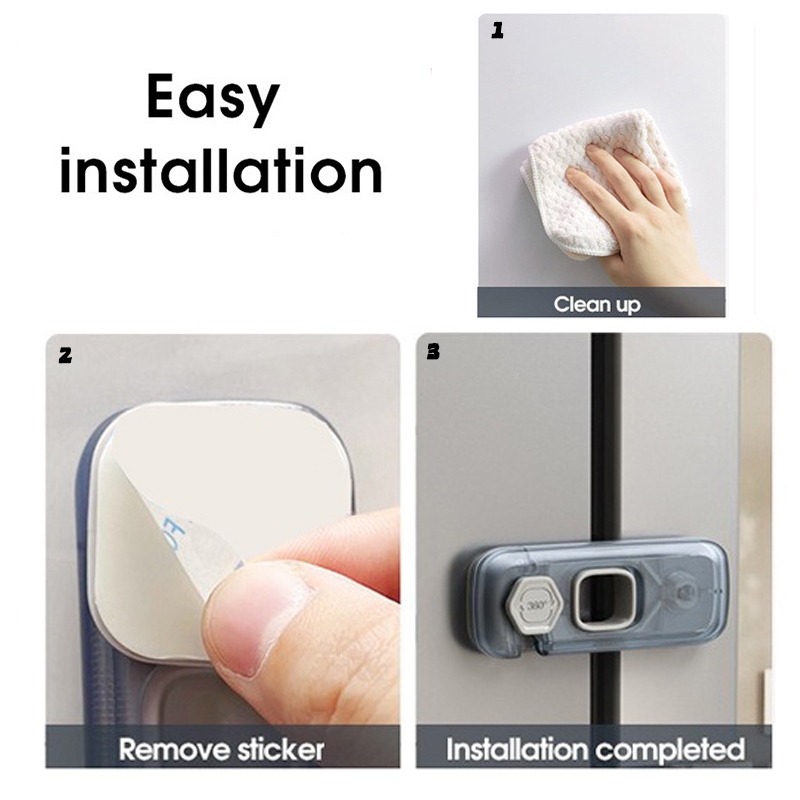 Easy installation

1

Clean up

2

Remove sticker

3

360°

Installation completed