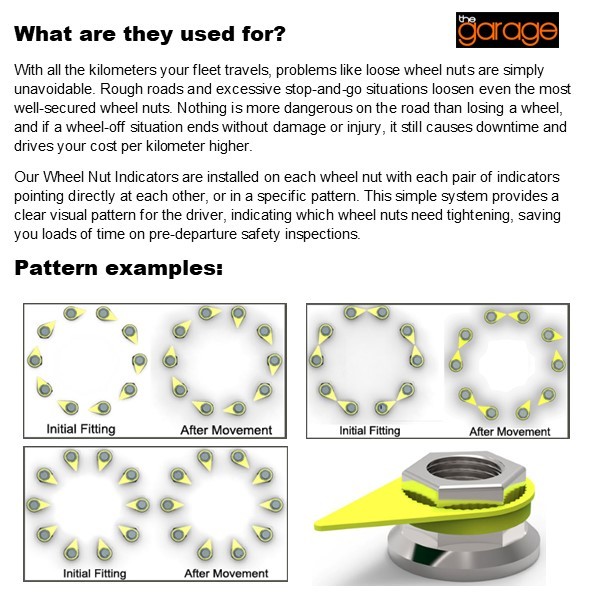 What are they used for?

the garage

With all the kilometers your fleet travels, problems like loose wheel nuts are simply unavoidable. Rough roads and excessive stop-and-go situations loosen even the most well-secured wheel nuts. Nothing is more dangerous on the road than losing a wheel, and if a wheel-off situation ends without damage or injury, it still causes downtime and drives your cost per kilometer higher.

Our Wheel Nut Indicators are installed on each wheel nut with each pair of indicators pointing directly at each other, or in a specific pattern. This simple system provides a clear visual pattern for the driver, indicating which wheel nuts need tightening, saving you loads of time on pre-departure safety inspections.

Pattern examples:

Initial Fitting
After Movement

Initial Fitting
After Movement

Initial Fitting
After Movement