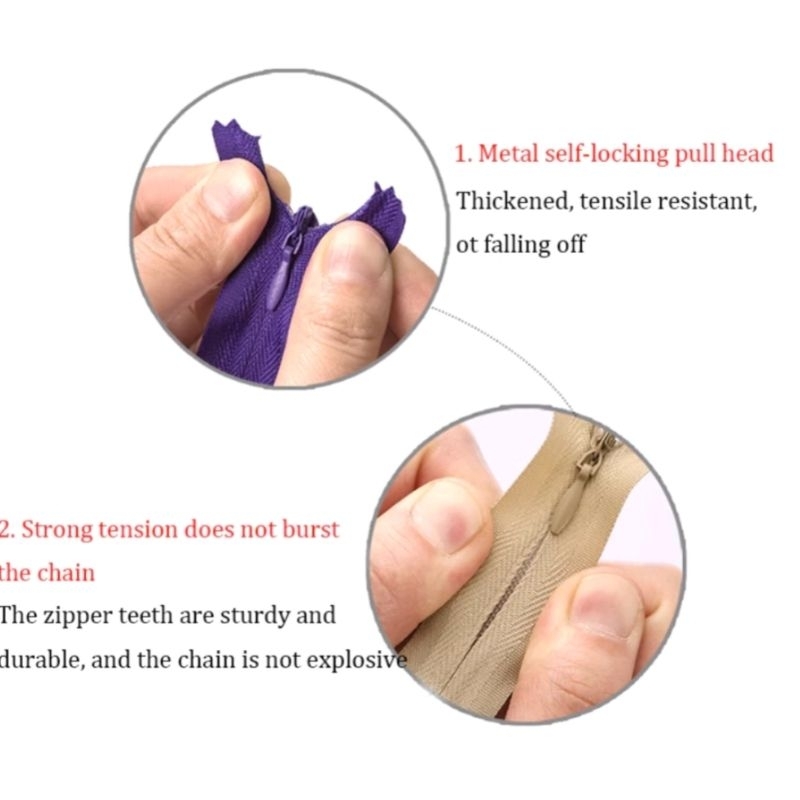 1. Metal self-locking pull head
Thickened, tensile resistant, ot falling off

2. Strong tension does not burst the chain
The zipper teeth are sturdy and durable, and the chain is not explosive