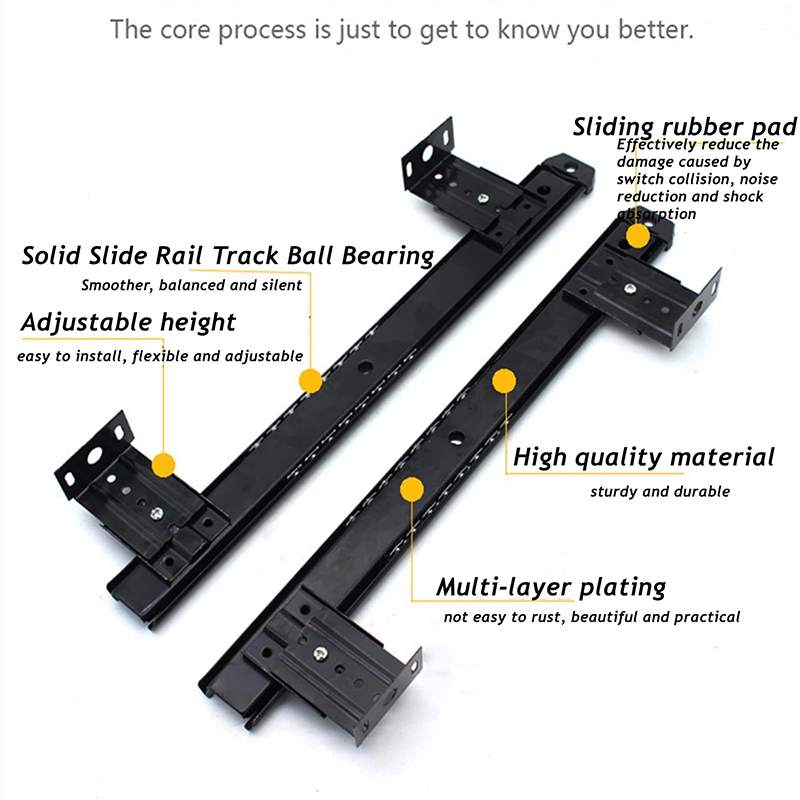 The core process is just to get to know you better.

Sliding rubber pad
Effectively reduce the damage caused by switch collision, noise reduction and shock absorption

Solid Slide Rail Track Ball Bearing
Smoother, balanced and silent

Adjustable height
easy to install, flexible and adjustable

High quality material
sturdy and durable

Multi-layer plating
not easy to rust, beautiful and practical